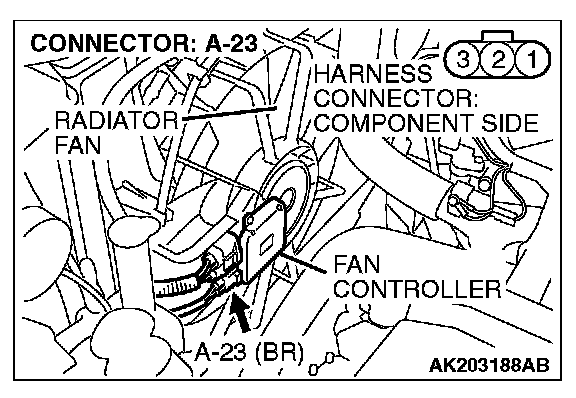 CONNECTOR: A-23

3 2 1

HARNESS CONNECTOR: COMPONENT SIDE

RADIATOR FAN

FAN CONTROLLER

A-23 (BR)

AK203188AB