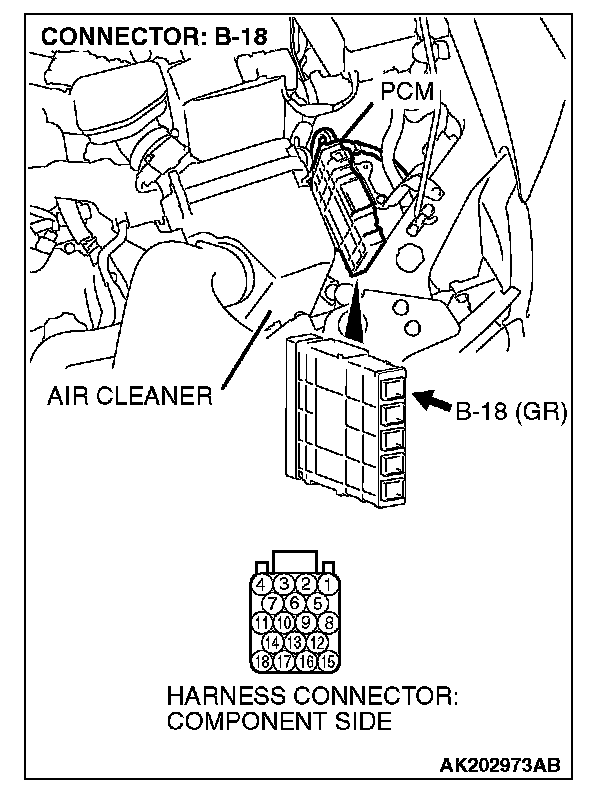 CONNECTOR: B-18

PCM

AIR CLEANER

B-18 (GR)

4 3 2 1
7 6 5
11 10 9 8
14 13 12
18 17 16 15

HARNESS CONNECTOR:
COMPONENT SIDE

AK202973AB