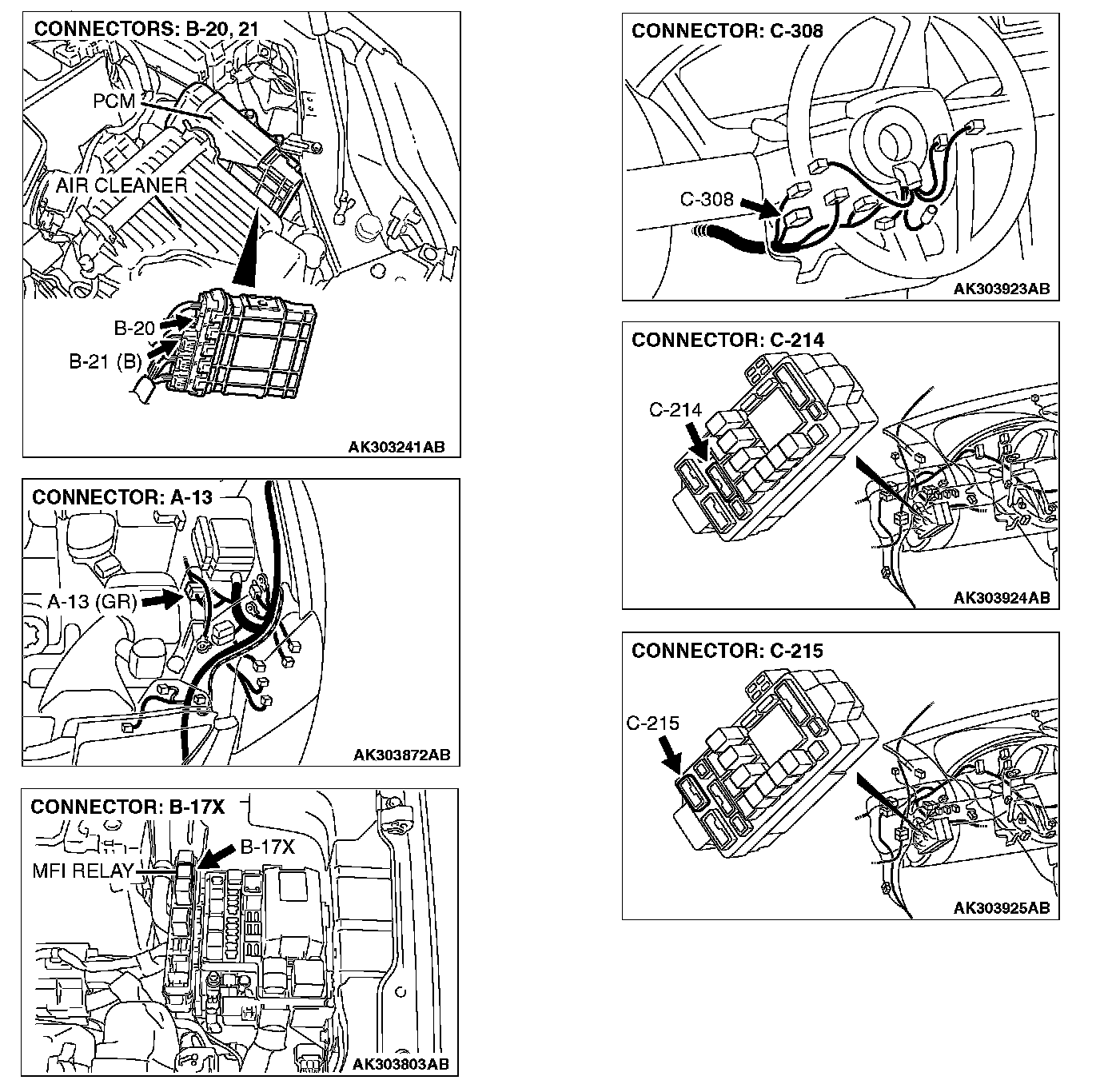 CONNECTORS: B-20, 21

PCM

AIR CLEANER

B-20

B-21 (B)

AK303241AB

CONNECTOR: A-13

A-13 (GR)

AK303872AB

CONNECTOR: B-17X

B-17X

MFI RELAY

AK303803AB

CONNECTOR: C-308

C-308

AK303923AB

CONNECTOR: C-214

C-214

AK303924AB

CONNECTOR: C-215

C-215

AK303925AB