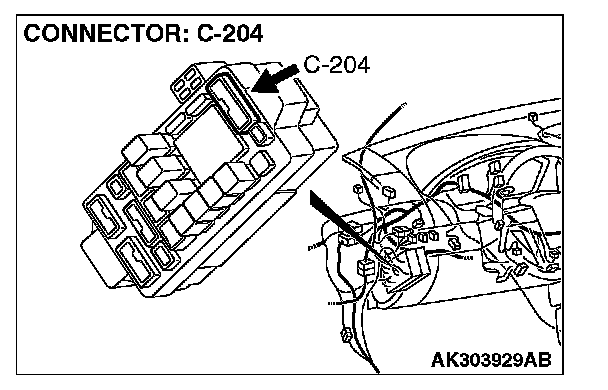 CONNECTOR: C-204

C-204

AK303929AB