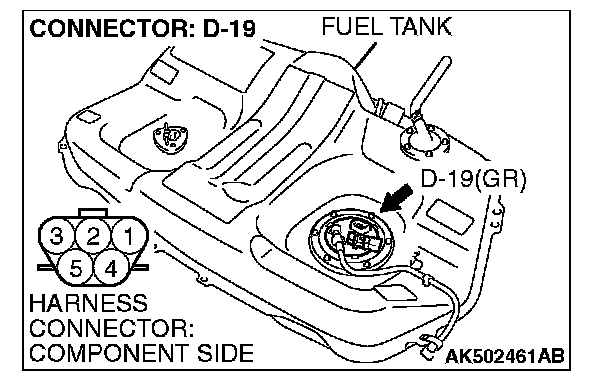 CONNECTOR: D-19

FUEL TANK

D-19(GR)

3 2 1
5 4

HARNESS CONNECTOR: COMPONENT SIDE

AK502461AB