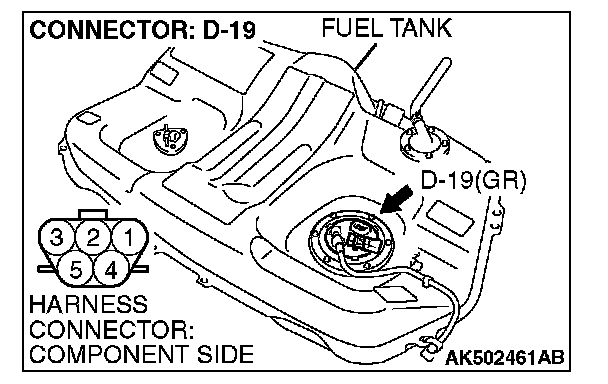 CONNECTOR: D-19

FUEL TANK

D-19(GR)

3 2 1
5 4

HARNESS CONNECTOR: COMPONENT SIDE

AK502461AB