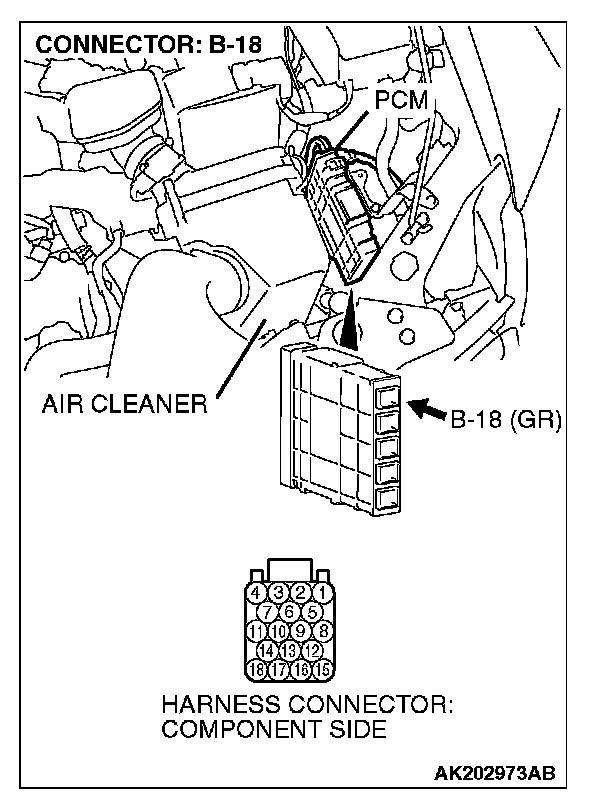 CONNECTOR: B-18

PCM

AIR CLEANER

B-18 (GR)

4 3 2 1
7 6 5
11 10 9 8
14 13 12
18 17 16 15

HARNESS CONNECTOR: COMPONENT SIDE

AK202973AB