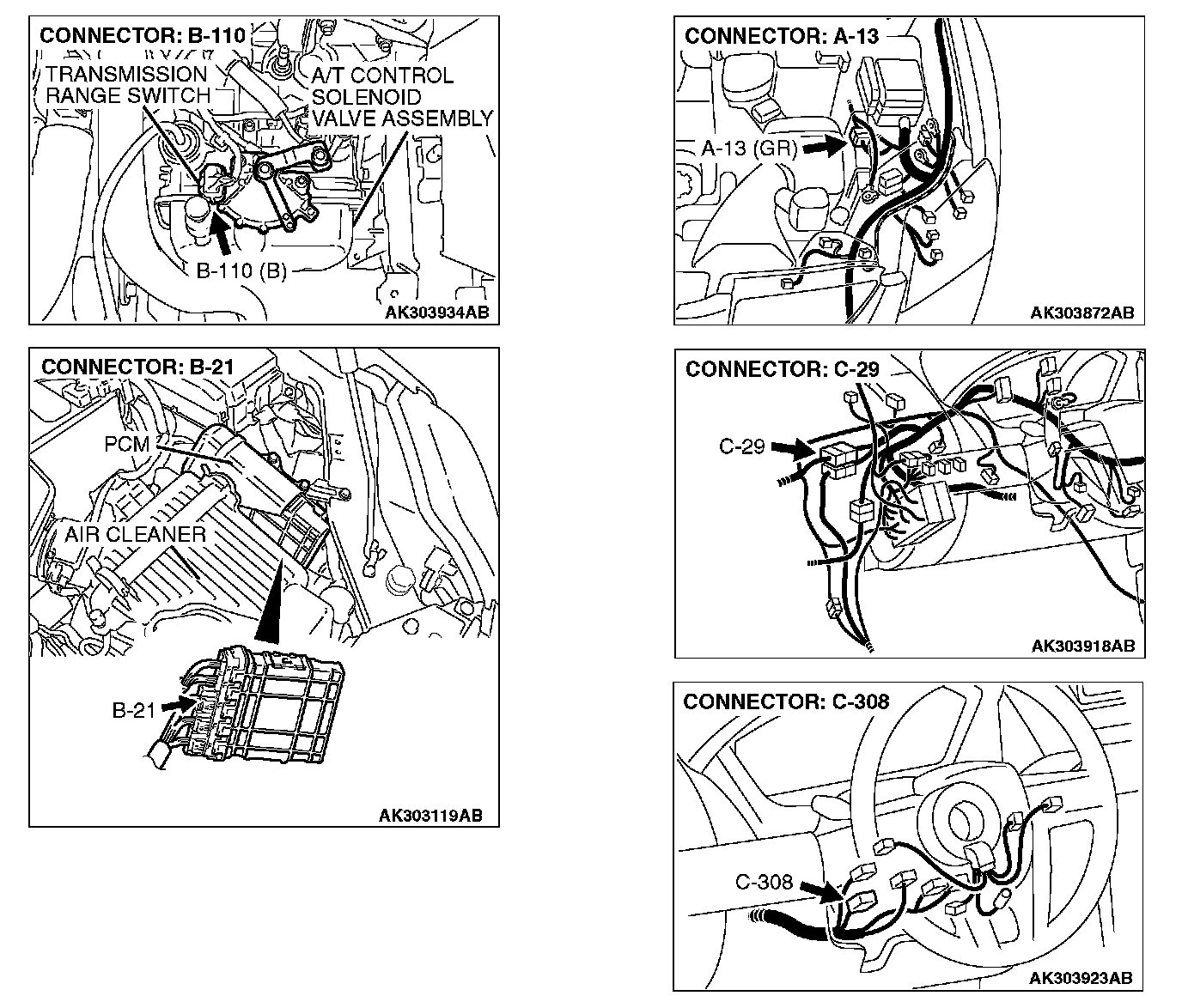 CONNECTOR: B-110
TRANSMISSION RANGE SWITCH
A/T CONTROL SOLENOID VALVE ASSEMBLY
B-110 (B)
AK303934AB

CONNECTOR: B-21
PCM
AIR CLEANER
B-21
AK303119AB

CONNECTOR: A-13
A-13 (GR)
AK303872AB

CONNECTOR: C-29
C-29
AK303918AB

CONNECTOR: C-308
C-308
AK303923AB