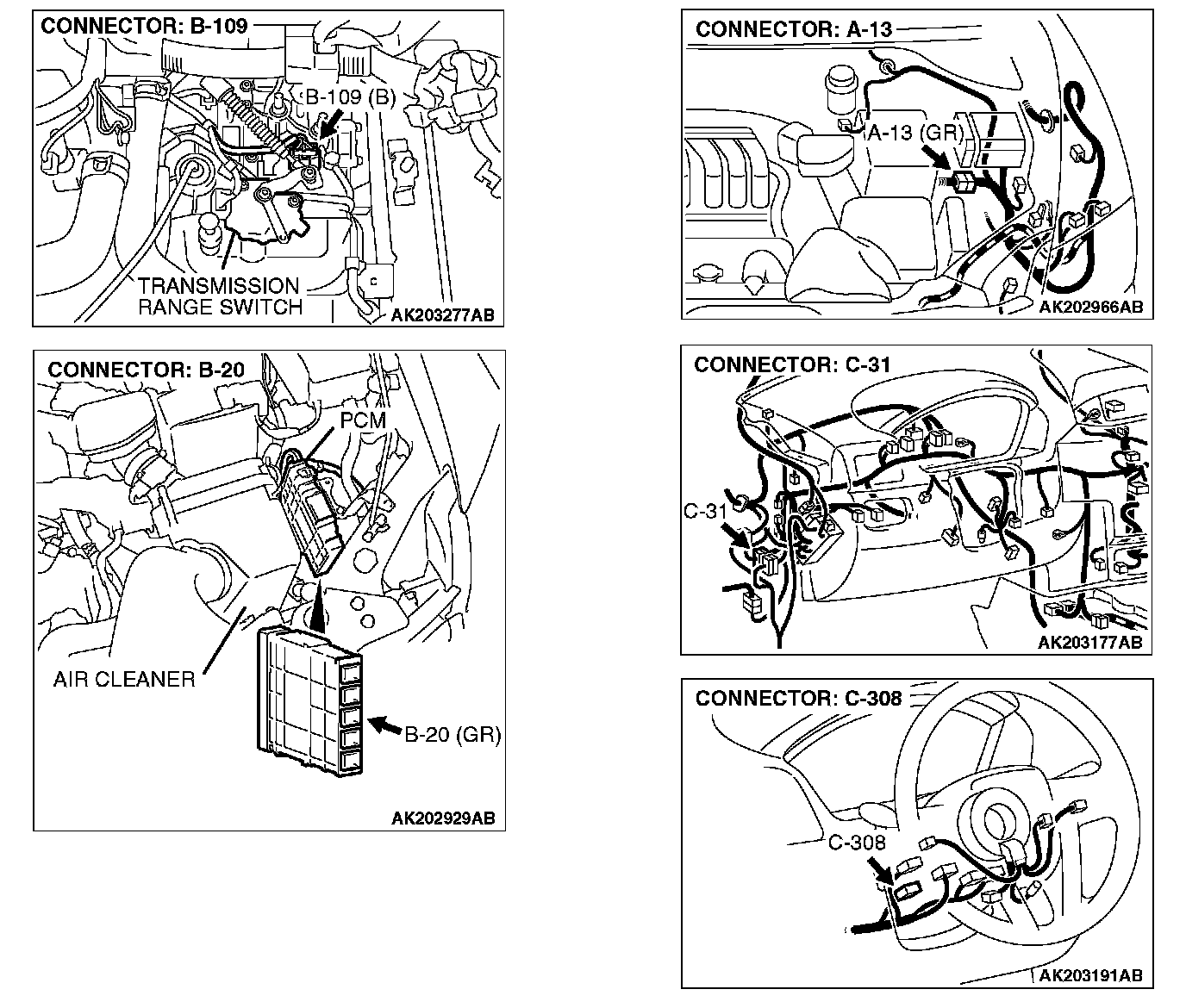 CONNECTOR: B-109

B-109 (B)

TRANSMISSION RANGE SWITCH

AK203277AB

CONNECTOR: B-20

PCM

AIR CLEANER

B-20 (GR)

AK202929AB

CONNECTOR: A-13

A-13 (GR)

AK202966AB

CONNECTOR: C-31

C-31

AK203177AB

CONNECTOR: C-308

C-308

AK203191AB