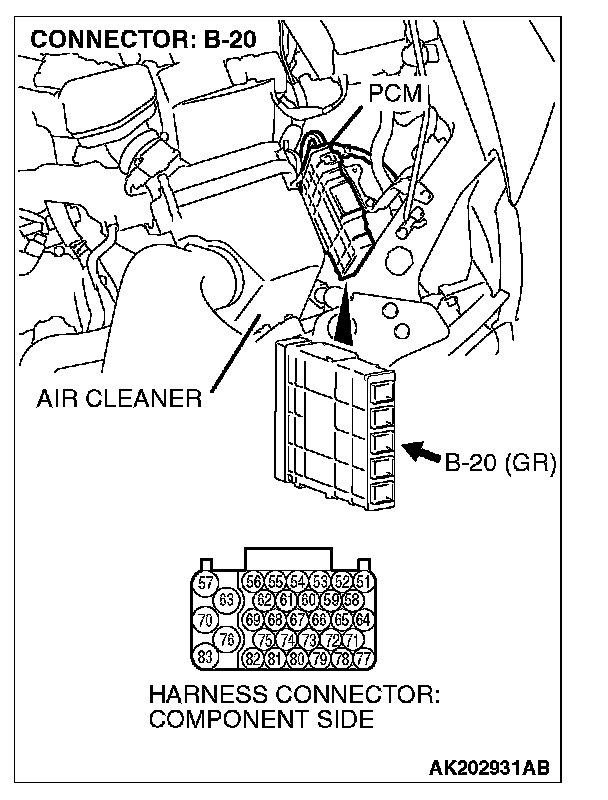 CONNECTOR: B-20

PCM

AIR CLEANER

B-20 (GR)

57 56 55 54 53 52 51
63 62 61 60 59 58
70 69 68 67 66 65 64
76 75 74 73 72 71
83 82 81 80 79 78 77

HARNESS CONNECTOR: COMPONENT SIDE

AK202931AB