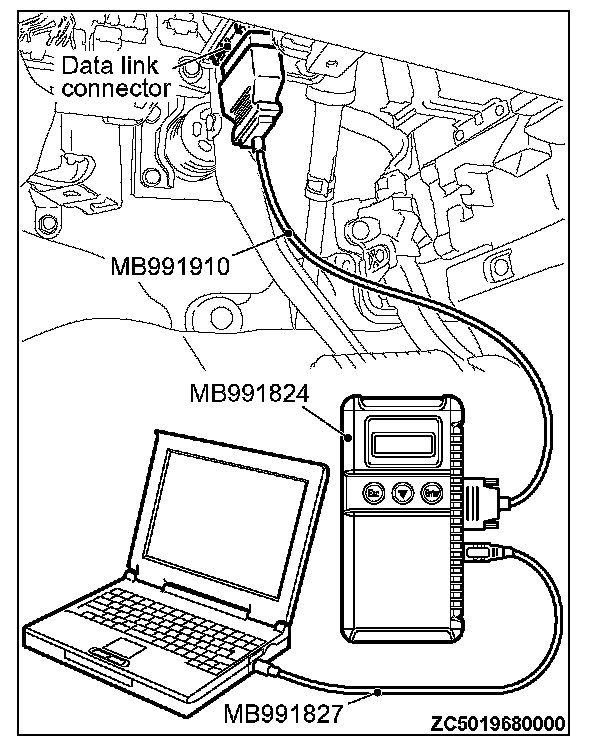 Data link connector

MB991910

MB991824

Esc

Enter

MB991827

ZC5019680000