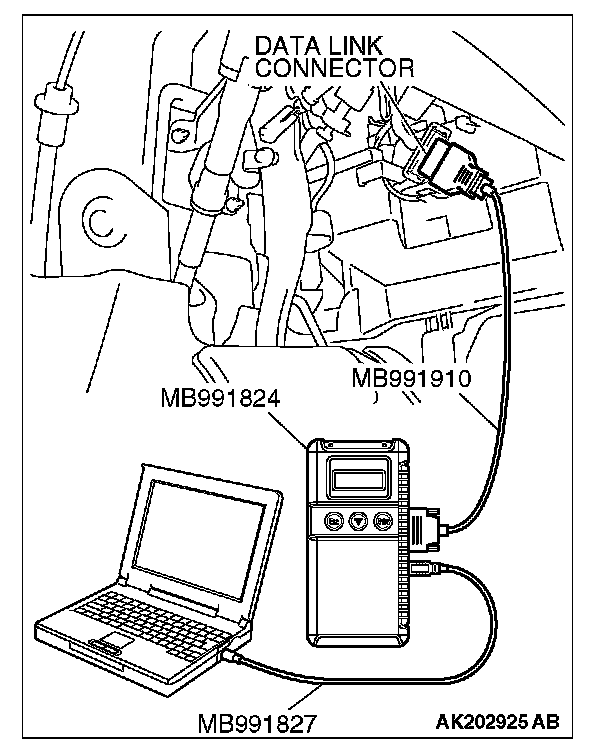 DATA LINK CONNECTOR

MB991910

MB991824

MB991827

AK202925 AB