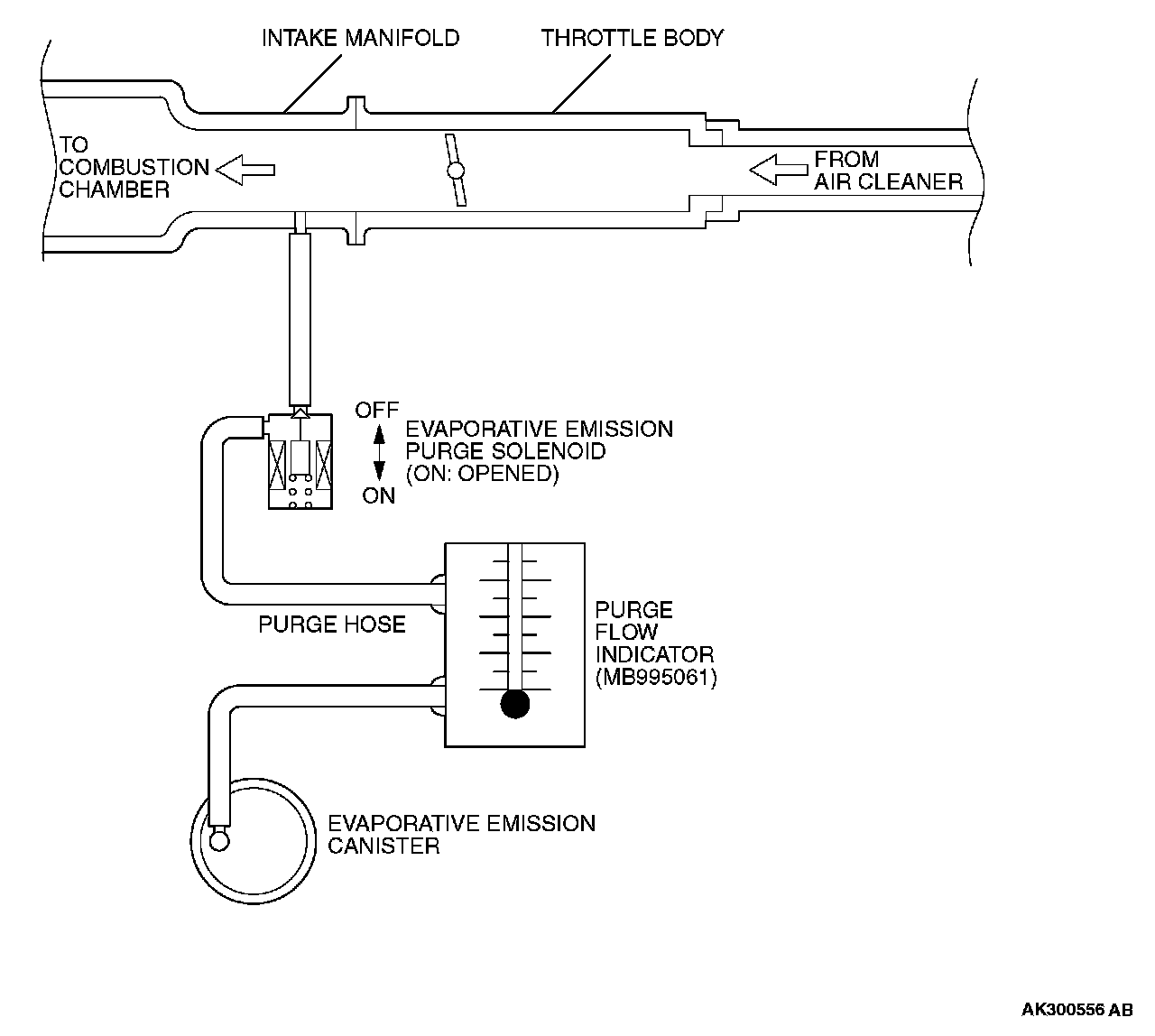 INTAKE MANIFOLD
THROTTLE BODY
TO COMBUSTION CHAMBER
FROM AIR CLEANER
OFF
ON
EVAPORATIVE EMISSION PURGE SOLENOID (ON: OPENED)
PURGE HOSE
PURGE FLOW INDICATOR (MB995061)
EVAPORATIVE EMISSION CANISTER
AK300556 AB