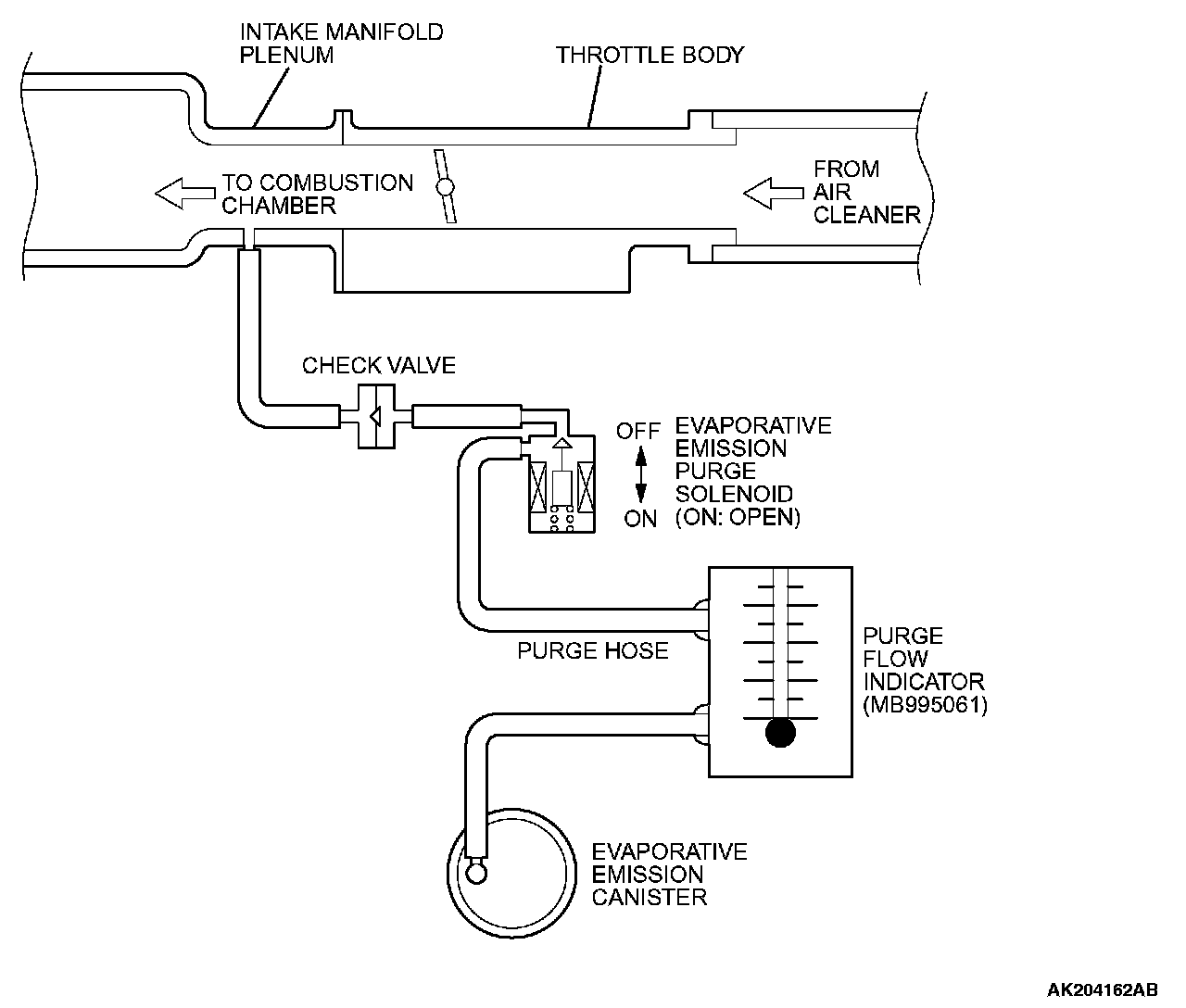 INTAKE MANIFOLD PLENUM

THROTTLE BODY

TO COMBUSTION CHAMBER

FROM AIR CLEANER

CHECK VALVE

OFF

ON

EVAPORATIVE EMISSION PURGE SOLENOID (ON: OPEN)

PURGE HOSE

PURGE FLOW INDICATOR (MB995061)

EVAPORATIVE EMISSION CANISTER

AK204162AB