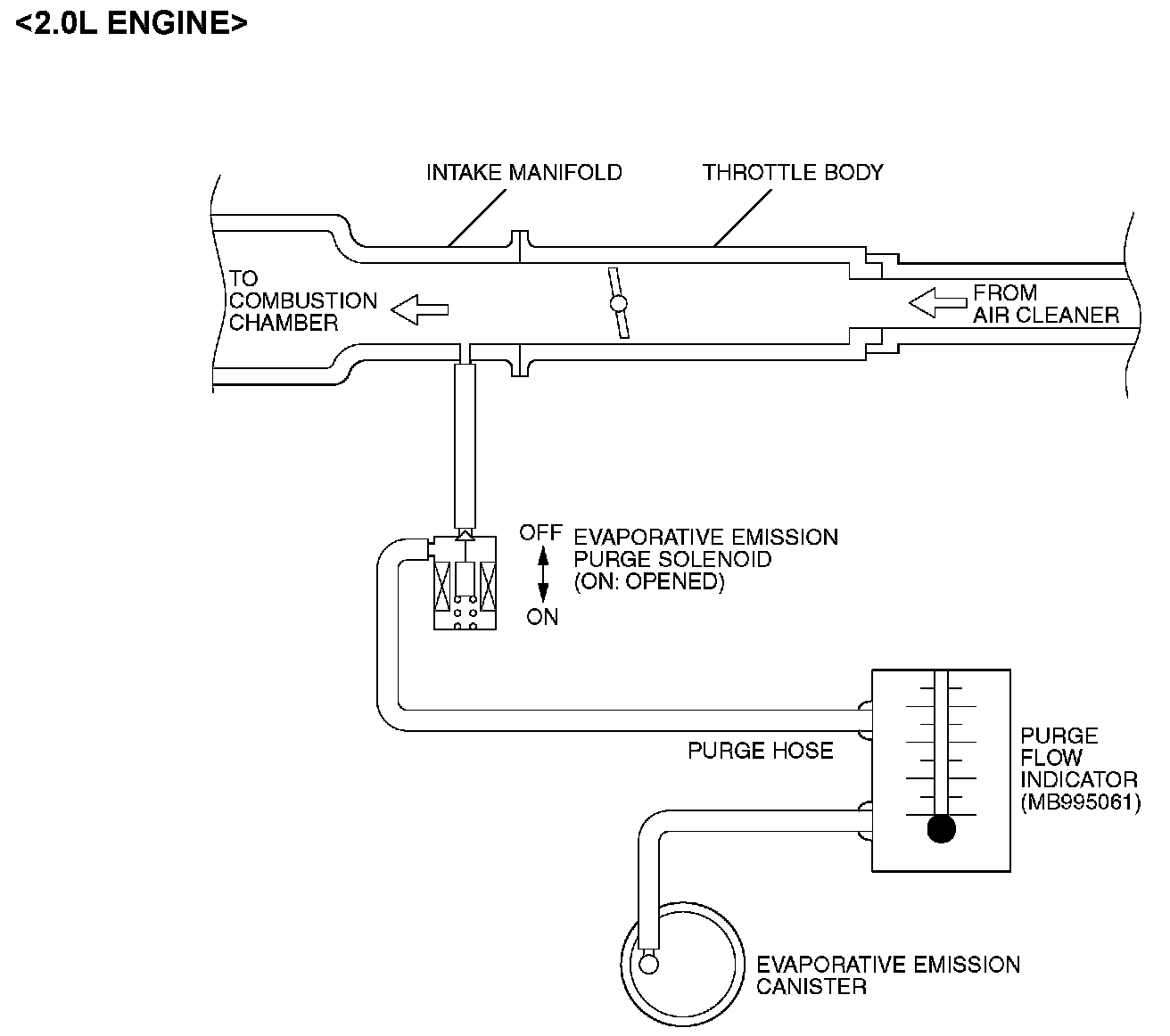 <2.0L ENGINE>

INTAKE MANIFOLD

THROTTLE BODY

TO COMBUSTION CHAMBER

FROM AIR CLEANER

OFF

ON

EVAPORATIVE EMISSION PURGE SOLENOID (ON: OPENED)

PURGE HOSE

PURGE FLOW INDICATOR (MB995061)

EVAPORATIVE EMISSION CANISTER