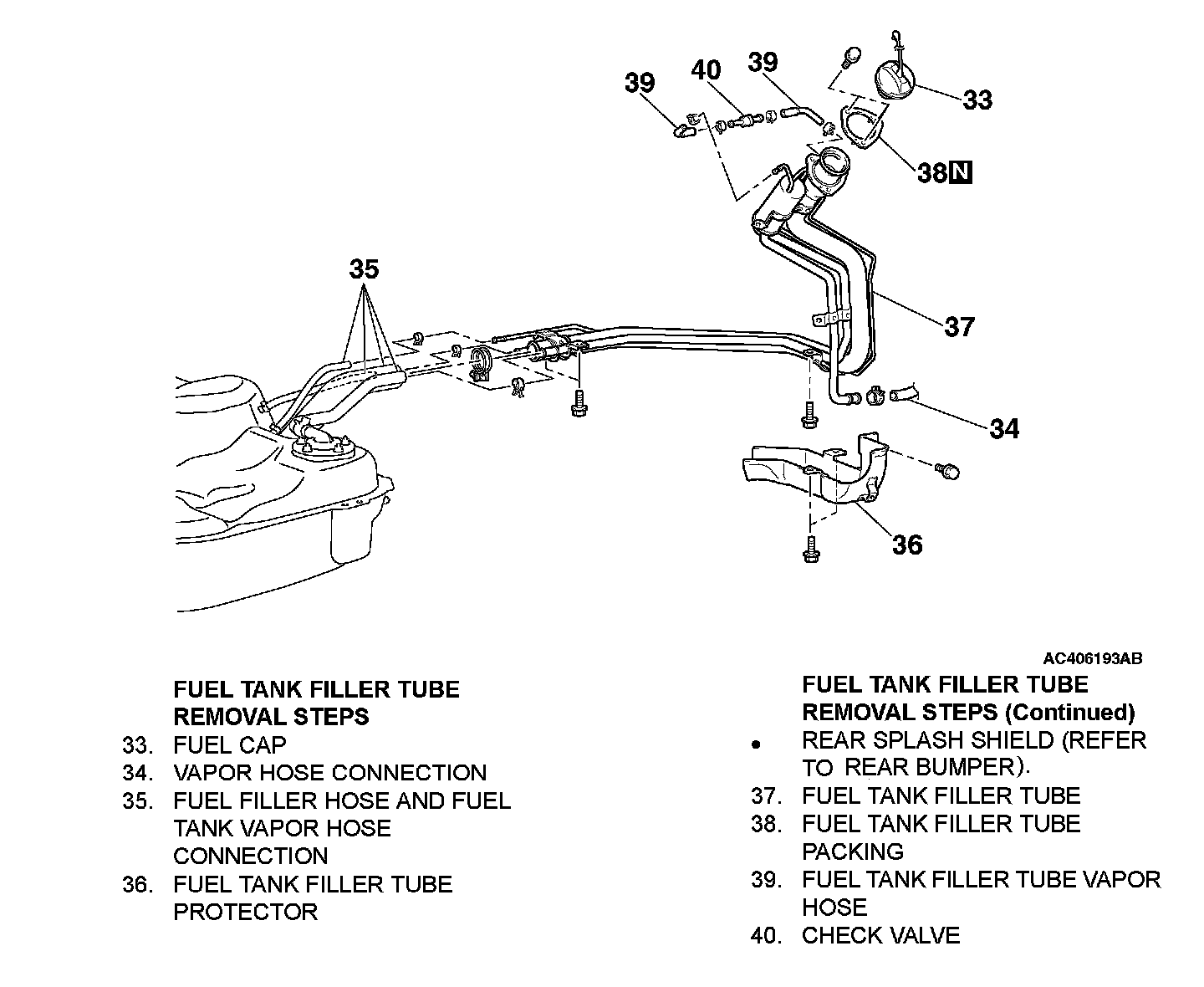 39
40
39
33
38 N
35
37
34
36

AC406193AB

FUEL TANK FILLER TUBE REMOVAL STEPS
33. FUEL CAP
34. VAPOR HOSE CONNECTION
35. FUEL FILLER HOSE AND FUEL TANK VAPOR HOSE CONNECTION
36. FUEL TANK FILLER TUBE PROTECTOR

FUEL TANK FILLER TUBE REMOVAL STEPS (Continued)
• REAR SPLASH SHIELD (REFER TO REAR BUMPER).
37. FUEL TANK FILLER TUBE
38. FUEL TANK FILLER TUBE PACKING
39. FUEL TANK FILLER TUBE VAPOR HOSE
40. CHECK VALVE