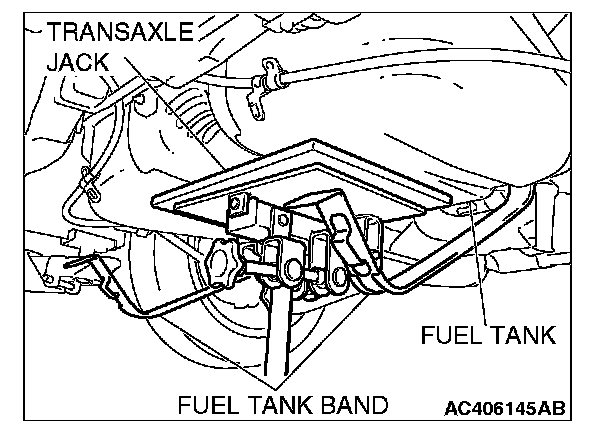 TRANSAXLE JACK

FUEL TANK

FUEL TANK BAND

AC406145AB