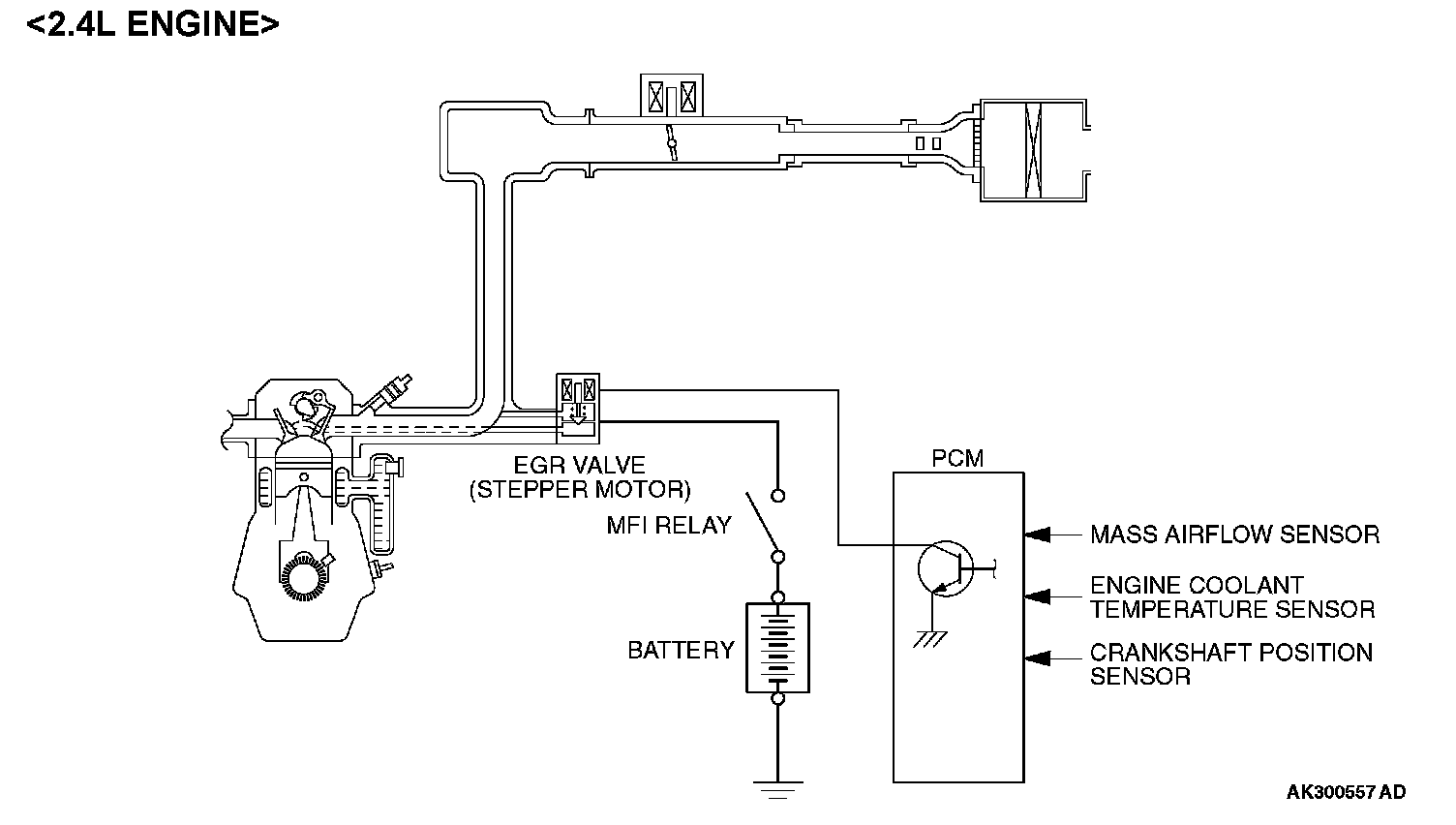 <2.4L ENGINE>

EGR VALVE
(STEPPER MOTOR)

MFI RELAY

BATTERY

PCM

MASS AIRFLOW SENSOR

ENGINE COOLANT
TEMPERATURE SENSOR

CRANKSHAFT POSITION
SENSOR

AK300557 AD