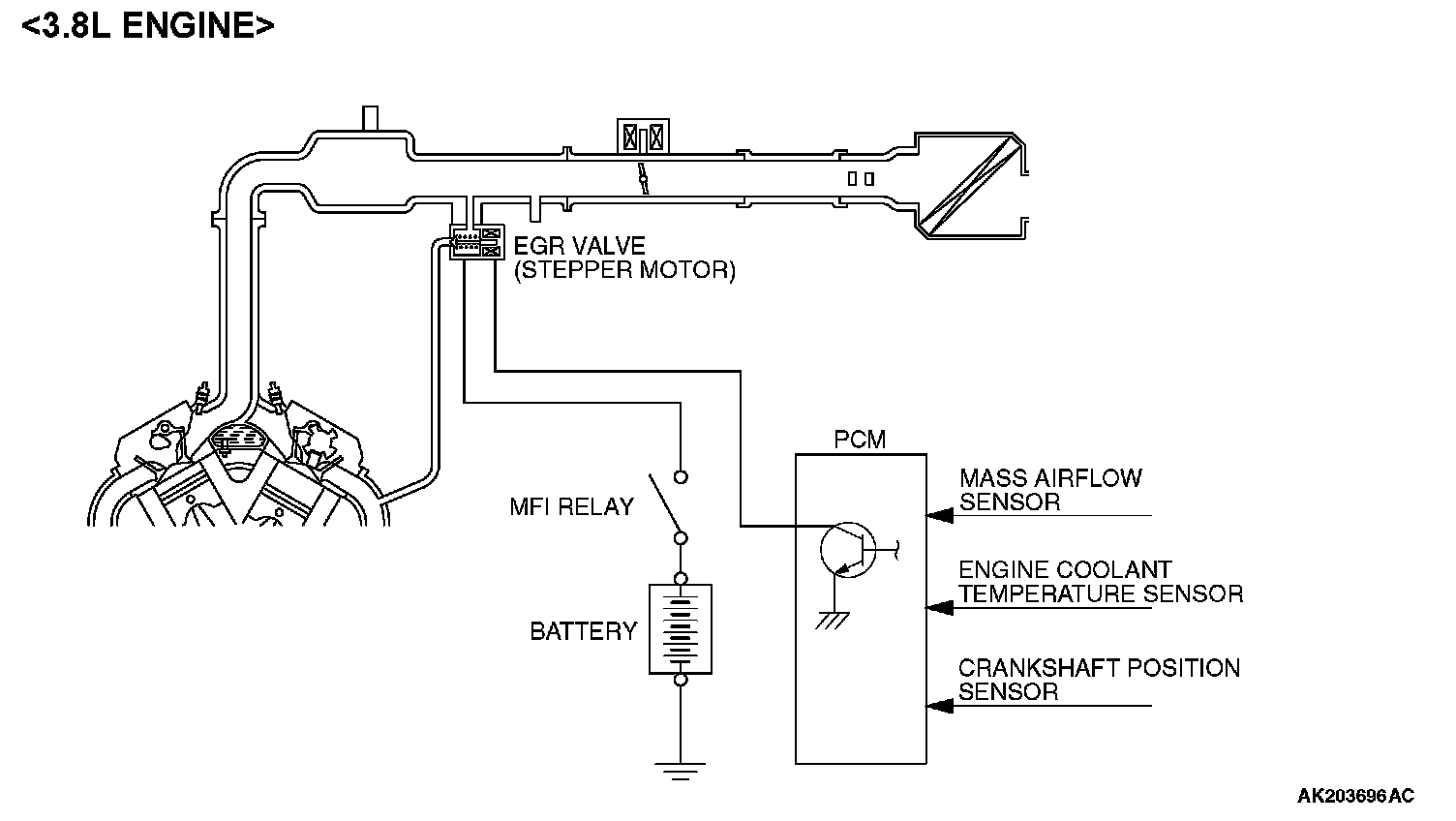 <3.8L ENGINE>

EGR VALVE (STEPPER MOTOR)

MFI RELAY

BATTERY

PCM

MASS AIRFLOW SENSOR

ENGINE COOLANT TEMPERATURE SENSOR

CRANKSHAFT POSITION SENSOR

AK203696AC