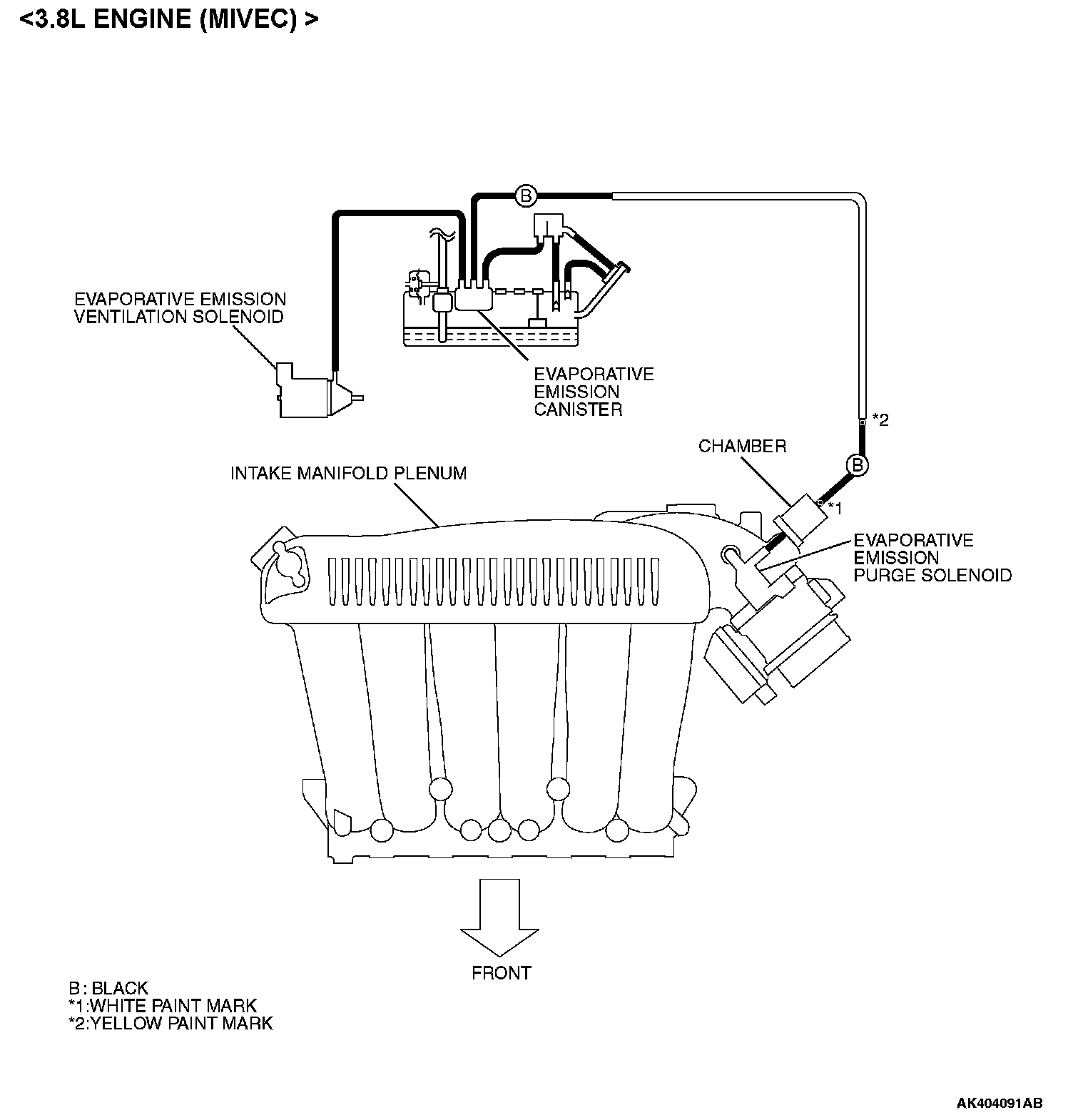 <3.8L ENGINE (MIVEC) >

B

EVAPORATIVE EMISSION VENTILATION SOLENOID

EVAPORATIVE EMISSION CANISTER

*2

CHAMBER

B

INTAKE MANIFOLD PLENUM

*1

EVAPORATIVE EMISSION PURGE SOLENOID

FRONT

B : BLACK
*1:WHITE PAINT MARK
*2:YELLOW PAINT MARK

AK404091AB