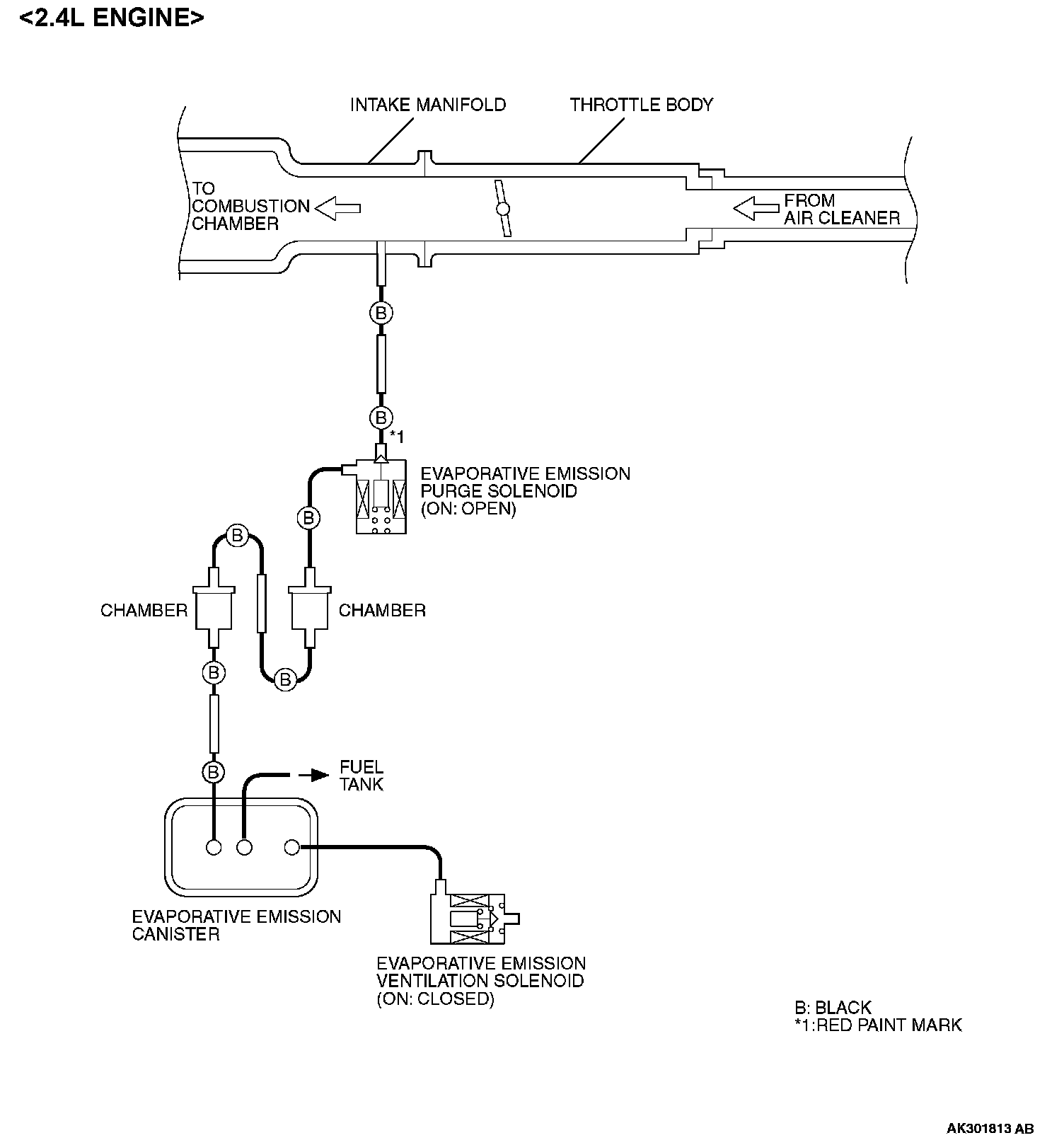 <2.4L ENGINE>

INTAKE MANIFOLD
THROTTLE BODY

TO COMBUSTION CHAMBER

FROM AIR CLEANER

B

B

*1

EVAPORATIVE EMISSION PURGE SOLENOID (ON: OPEN)

B

B

CHAMBER

CHAMBER

B

B

B

FUEL TANK

EVAPORATIVE EMISSION CANISTER

EVAPORATIVE EMISSION VENTILATION SOLENOID (ON: CLOSED)

B: BLACK
*1:RED PAINT MARK

AK301813 AB