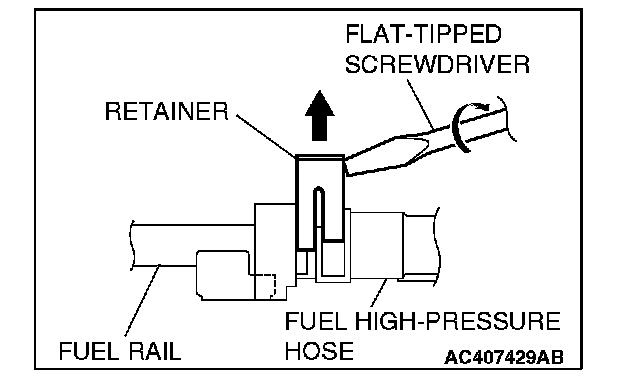 FLAT-TIPPED SCREWDRIVER

RETAINER

FUEL RAIL

FUEL HIGH-PRESSURE HOSE

AC407429AB