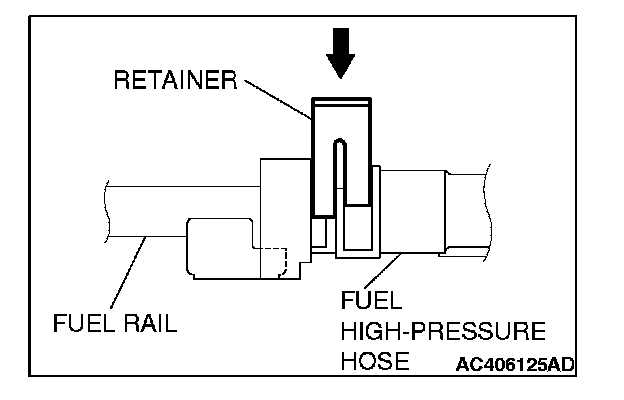 RETAINER

FUEL RAIL

FUEL
HIGH-PRESSURE
HOSE

AC406125AD