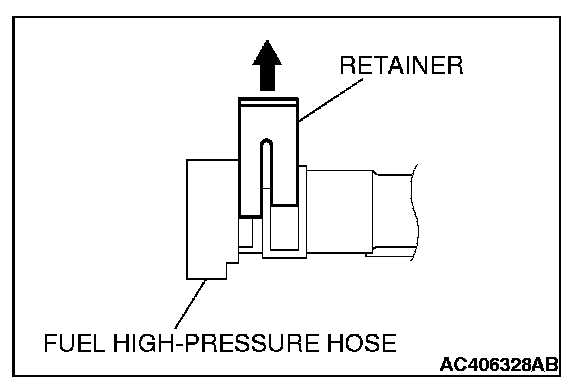 RETAINER

FUEL HIGH-PRESSURE HOSE

AC406328AB