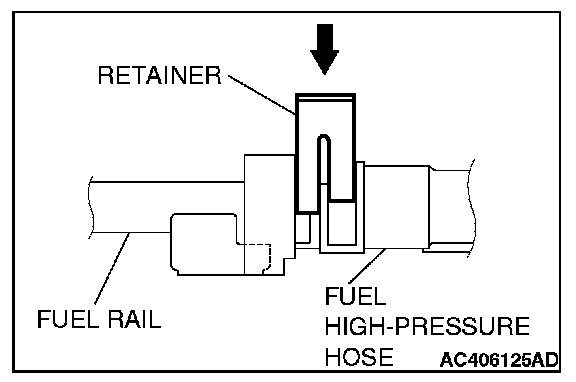 RETAINER

FUEL RAIL

FUEL
HIGH-PRESSURE
HOSE

AC406125AD