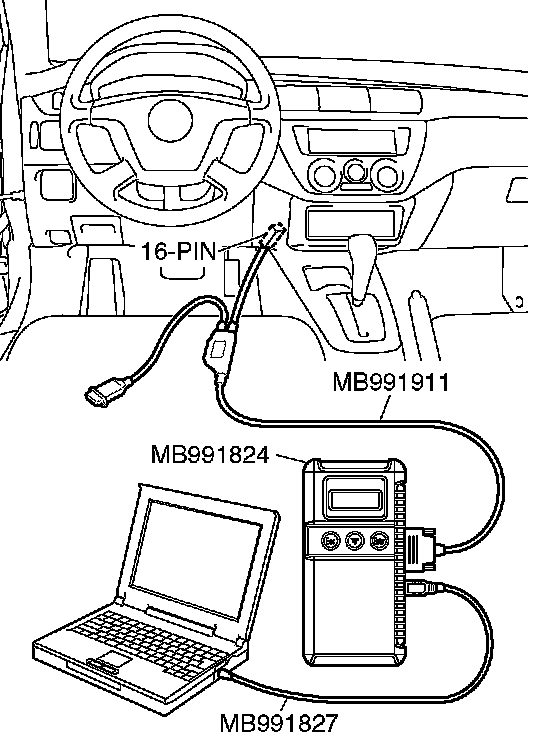 16-PIN

MB991911

MB991824

MB991827