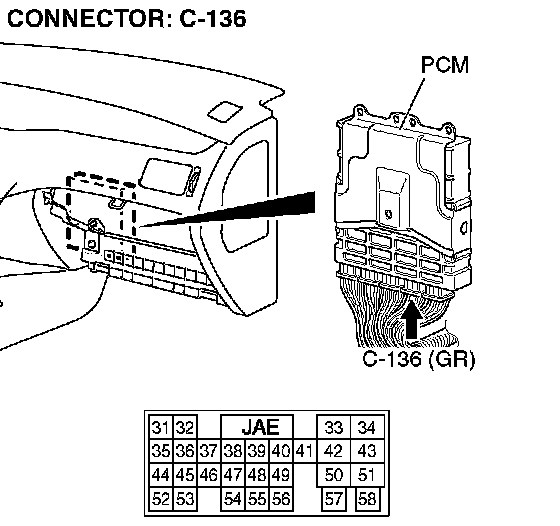 CONNECTOR: C-136

PCM

C-136 (GR)

31 32 JAE 33 34
35 36 37 38 39 40 41 42 43
44 45 46 47 48 49 50 51
52 53 54 55 56 57 58