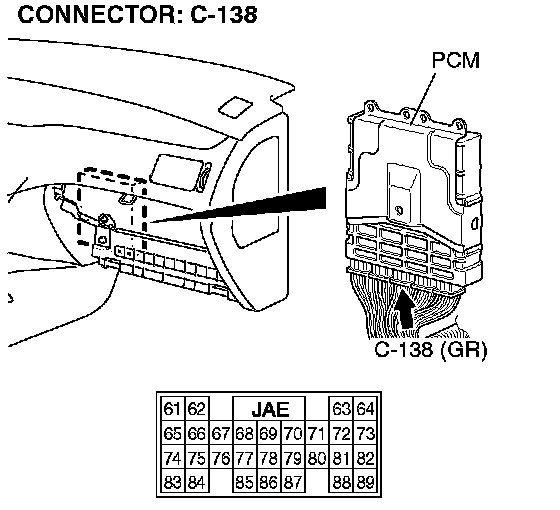 CONNECTOR: C-138

PCM

C-138 (GR)

| 61 | 62 |  | JAE |  |  |  | 63 | 64 |
|---|---|---|---|---|---|---|---|---|
| 65 | 66 | 67 | 68 | 69 | 70 | 71 | 72 | 73 |
| 74 | 75 | 76 | 77 | 78 | 79 | 80 | 81 | 82 |
| 83 | 84 |  | 85 | 86 | 87 |  | 88 | 89 |