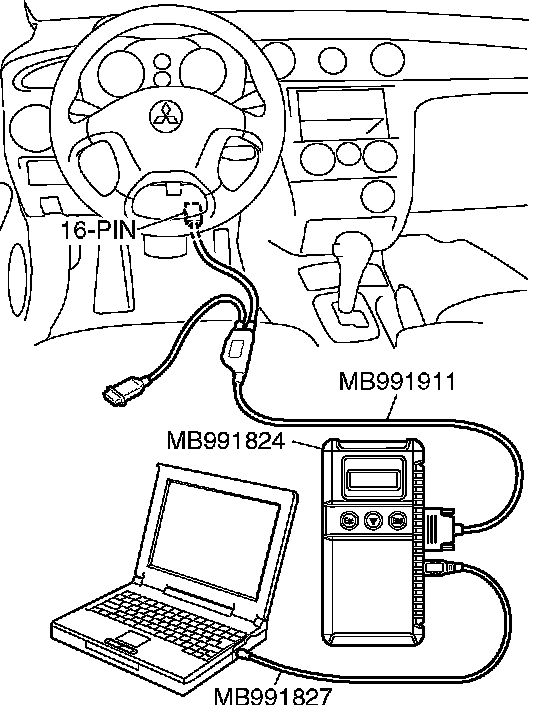 16-PIN

MB991911

MB991824

MB991827