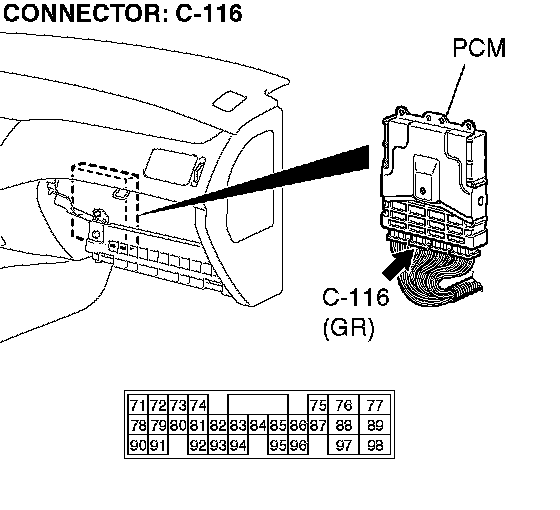 CONNECTOR: C-116

PCM

C-116
(GR)

71 72 73 74 75 76 77
78 79 80 81 82 83 84 85 86 87 88 89
90 91 92 93 94 95 96 97 98