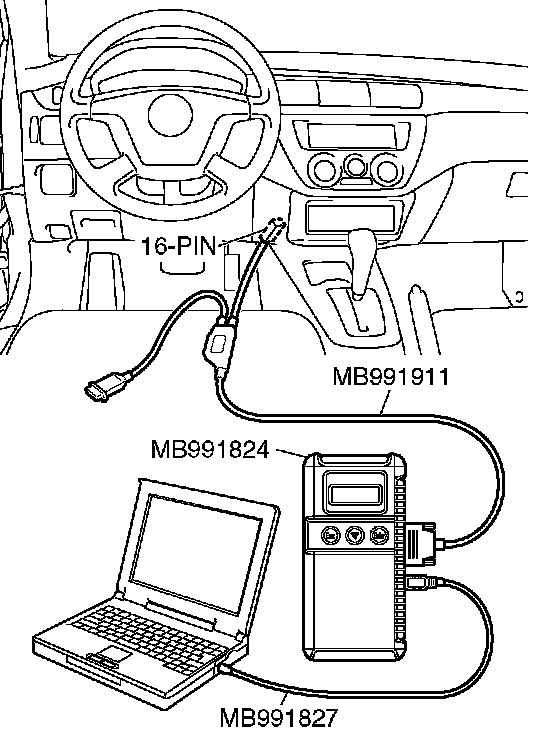 16-PIN

MB991911

MB991824

MB991827