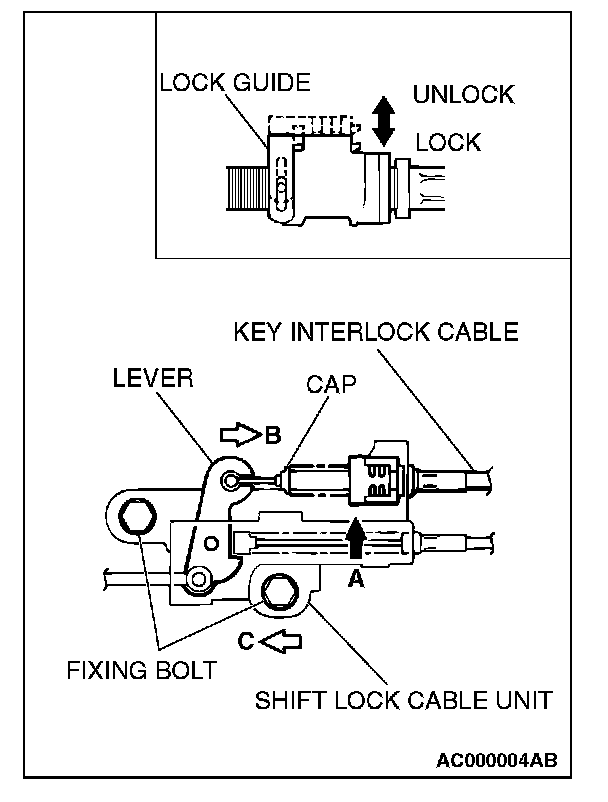 LOCK GUIDE
UNLOCK
LOCK

KEY INTERLOCK CABLE
LEVER
CAP
B
A
C
FIXING BOLT
SHIFT LOCK CABLE UNIT

AC000004AB