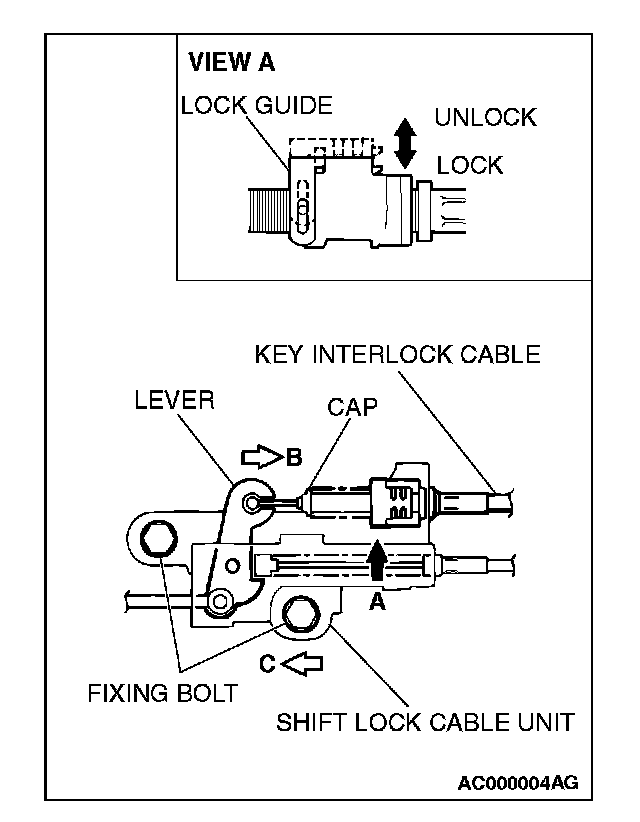 VIEW A

LOCK GUIDE

UNLOCK

LOCK

KEY INTERLOCK CABLE

LEVER

CAP

B

A

C

FIXING BOLT

SHIFT LOCK CABLE UNIT

AC000004AG