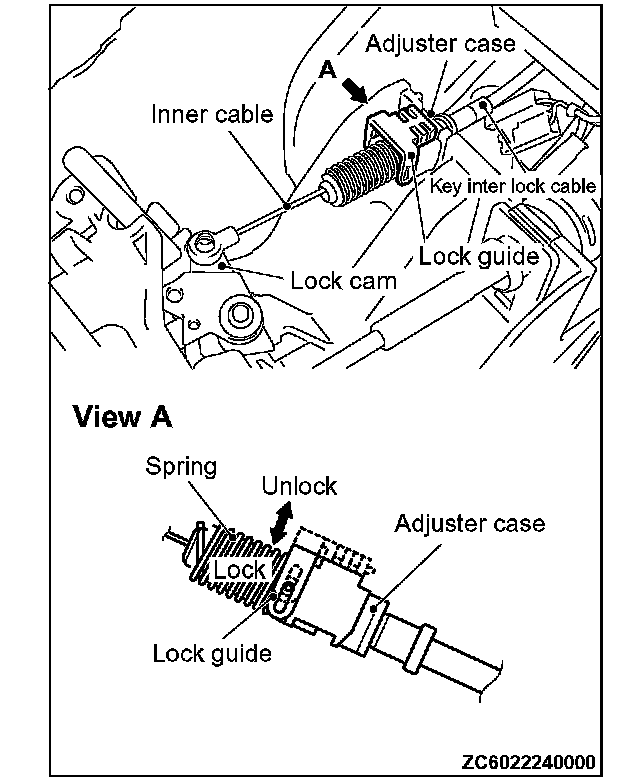 Adjuster case
A
Inner cable
Key inter lock cable
Lock guide
Lock cam

View A
Spring
Unlock
Adjuster case
Lock
Lock guide

ZC6022240000