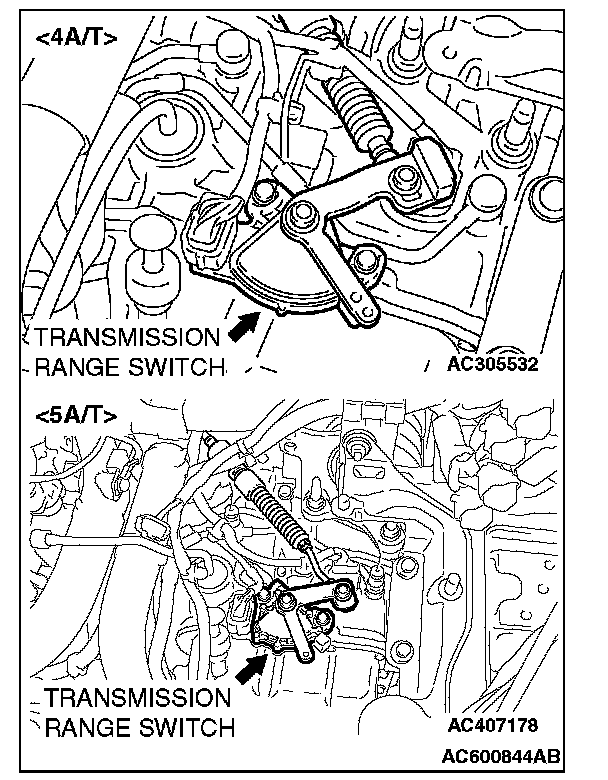 <4A/T>

TRANSMISSION RANGE SWITCH

AC305532

<5A/T>

TRANSMISSION RANGE SWITCH

AC407178

AC600844AB