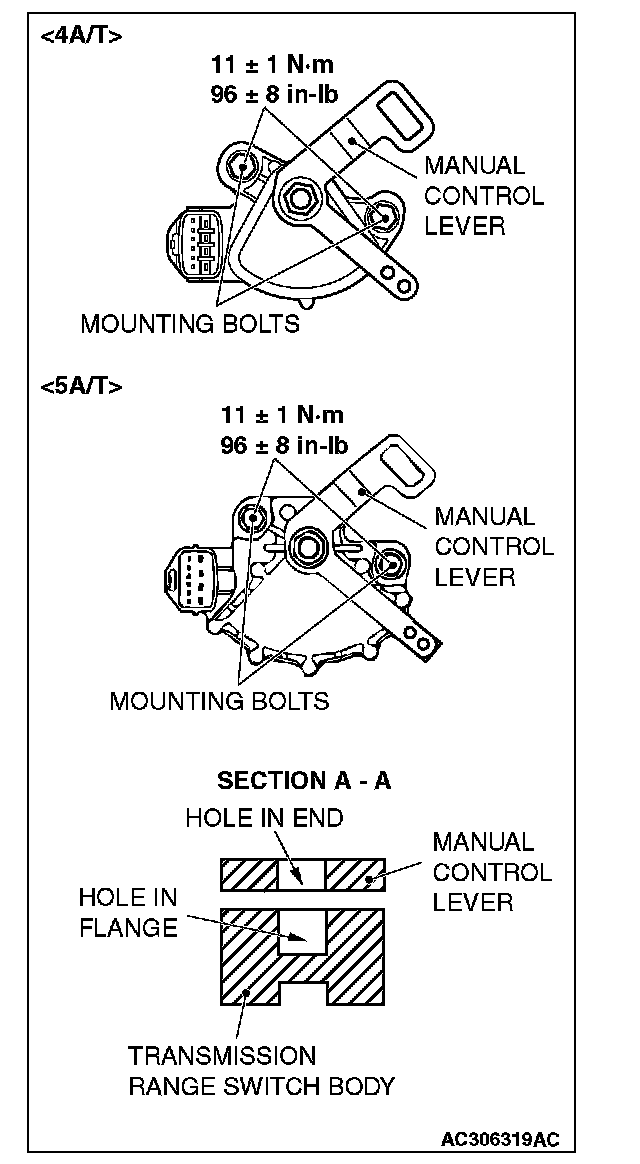 <4A/T>

11 ± 1 N·m
96 ± 8 in-lb

MANUAL CONTROL LEVER

MOUNTING BOLTS

<5A/T>

11 ± 1 N·m
96 ± 8 in-lb

MANUAL CONTROL LEVER

MOUNTING BOLTS

SECTION A - A

HOLE IN END

MANUAL CONTROL LEVER

HOLE IN FLANGE

TRANSMISSION RANGE SWITCH BODY

AC306319AC