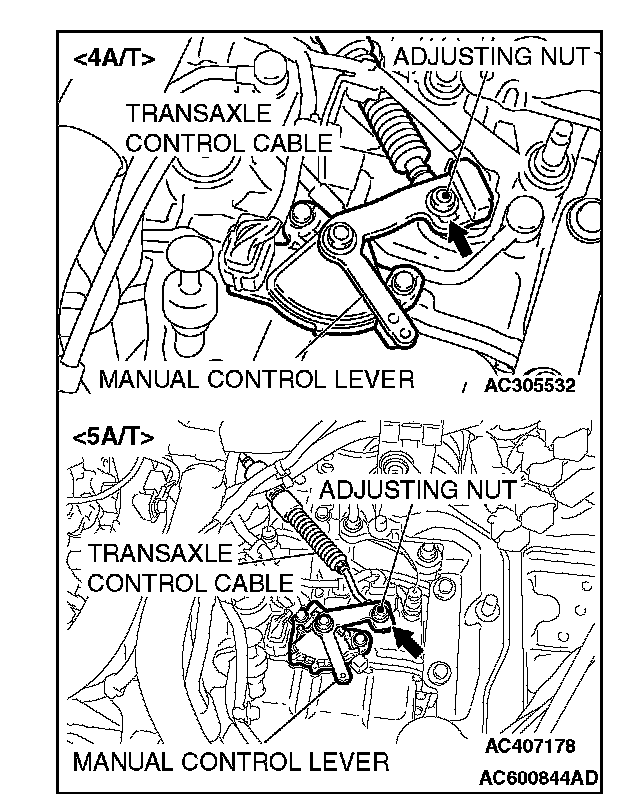 <4A/T>
ADJUSTING NUT
TRANSAXLE
CONTROL CABLE
MANUAL CONTROL LEVER
AC305532

<5A/T>
ADJUSTING NUT
TRANSAXLE
CONTROL CABLE
MANUAL CONTROL LEVER
AC407178
AC600844AD