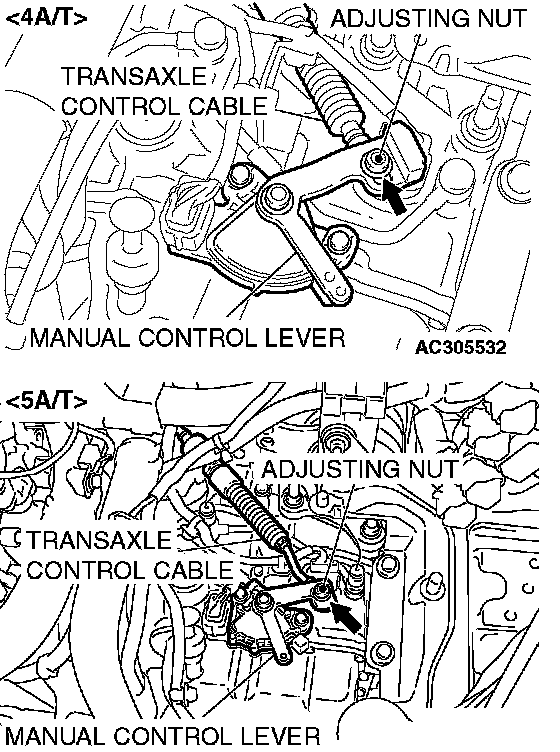 <4A/T>
ADJUSTING NUT
TRANSAXLE CONTROL CABLE
MANUAL CONTROL LEVER
AC305532

<5A/T>
ADJUSTING NUT
TRANSAXLE CONTROL CABLE
MANUAL CONTROL LEVER