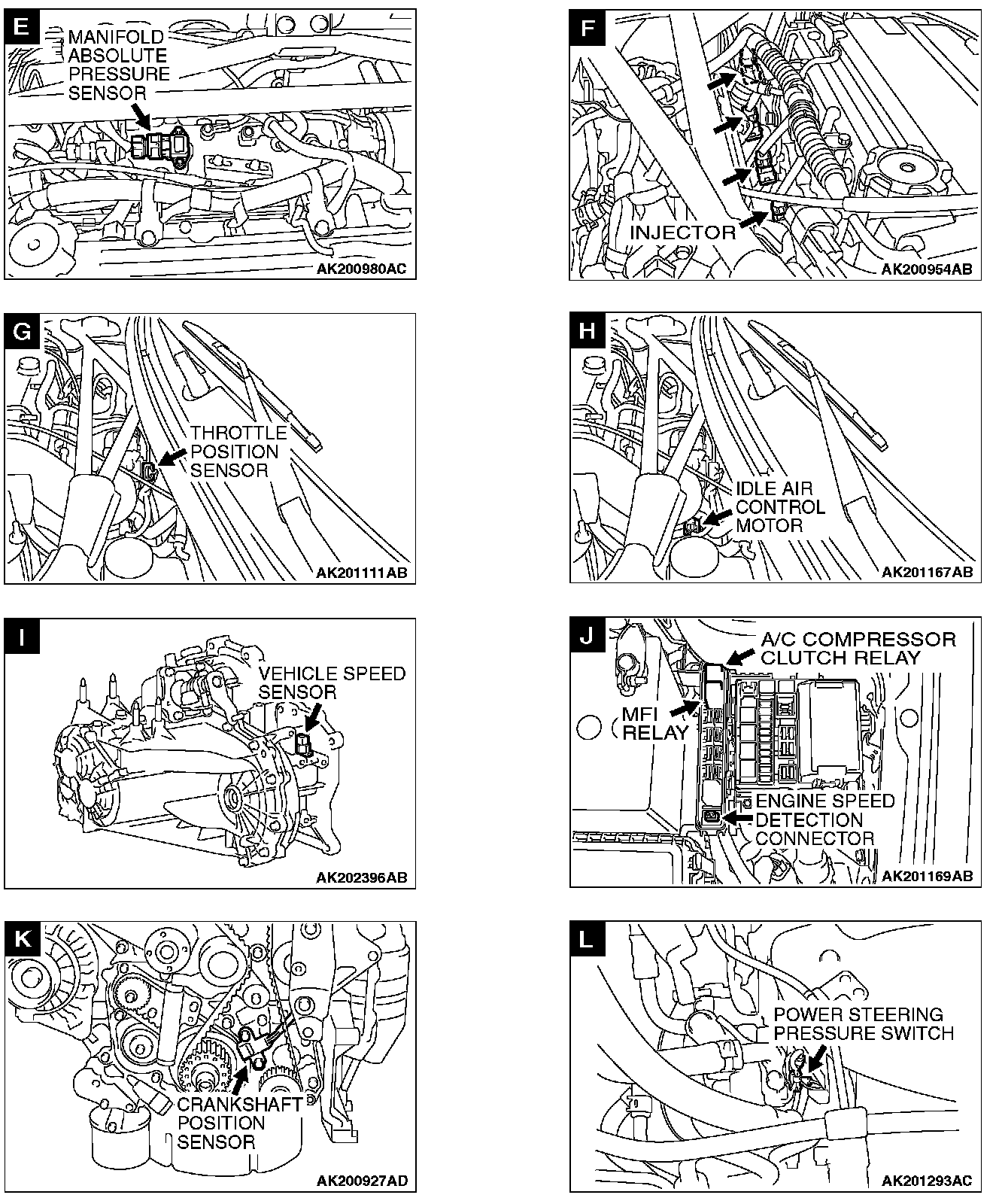 E
MANIFOLD ABSOLUTE PRESSURE SENSOR
AK200980AC

F
INJECTOR
AK200954AB

G
THROTTLE POSITION SENSOR
AK201111AB

H
IDLE AIR CONTROL MOTOR
AK201167AB

I
VEHICLE SPEED SENSOR
AK202396AB

J
A/C COMPRESSOR CLUTCH RELAY
MFI RELAY
ENGINE SPEED DETECTION CONNECTOR
AK201169AB

K
CRANKSHAFT POSITION SENSOR
AK200927AD

L
POWER STEERING PRESSURE SWITCH
AK201293AC