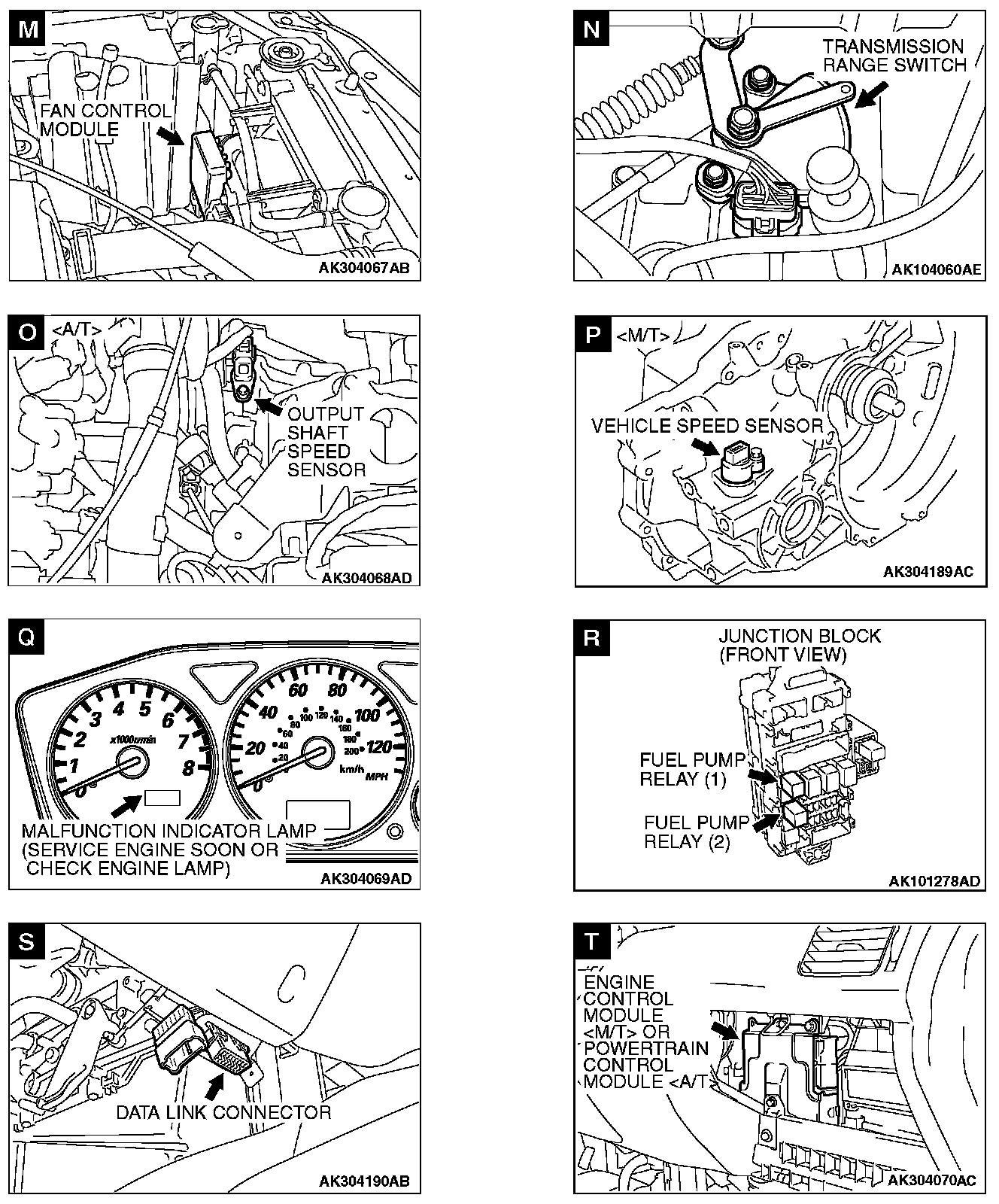 M

FAN CONTROL MODULE

AK304067AB

N

TRANSMISSION RANGE SWITCH

AK104060AE

O

<A/T>

OUTPUT SHAFT SPEED SENSOR

AK304068AD

P

<M/T>

VEHICLE SPEED SENSOR

AK304189AC

Q

0 1 2 3 4 5 6 7 8

x1000r/min

0 20 40 60 80 100 120

20 40 60 80 100 120 140 160 180 200

km/h MPH

MALFUNCTION INDICATOR LAMP (SERVICE ENGINE SOON OR CHECK ENGINE LAMP)

AK304069AD

R

JUNCTION BLOCK (FRONT VIEW)

FUEL PUMP RELAY (1)

FUEL PUMP RELAY (2)

AK101278AD

S

DATA LINK CONNECTOR

AK304190AB

T

ENGINE CONTROL MODULE <M/T> OR POWERTRAIN CONTROL MODULE <A/T>

AK304070AC