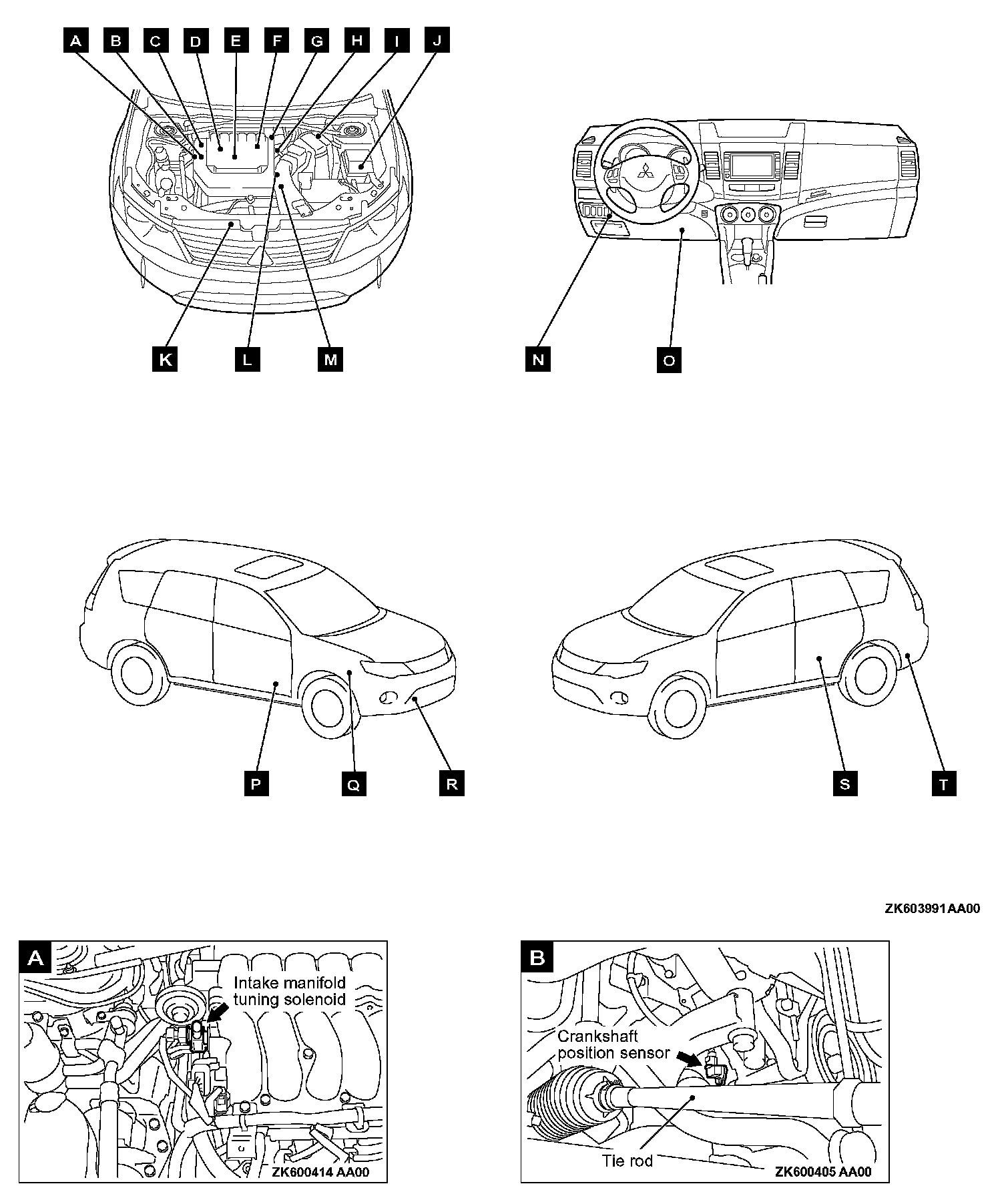 A B C D E F G H I J

K L M

N O

P Q R

S T

ZK603991AA00

A

Intake manifold tuning solenoid

ZK600414 AA00

B

Crankshaft position sensor

Tie rod

ZK600405 AA00