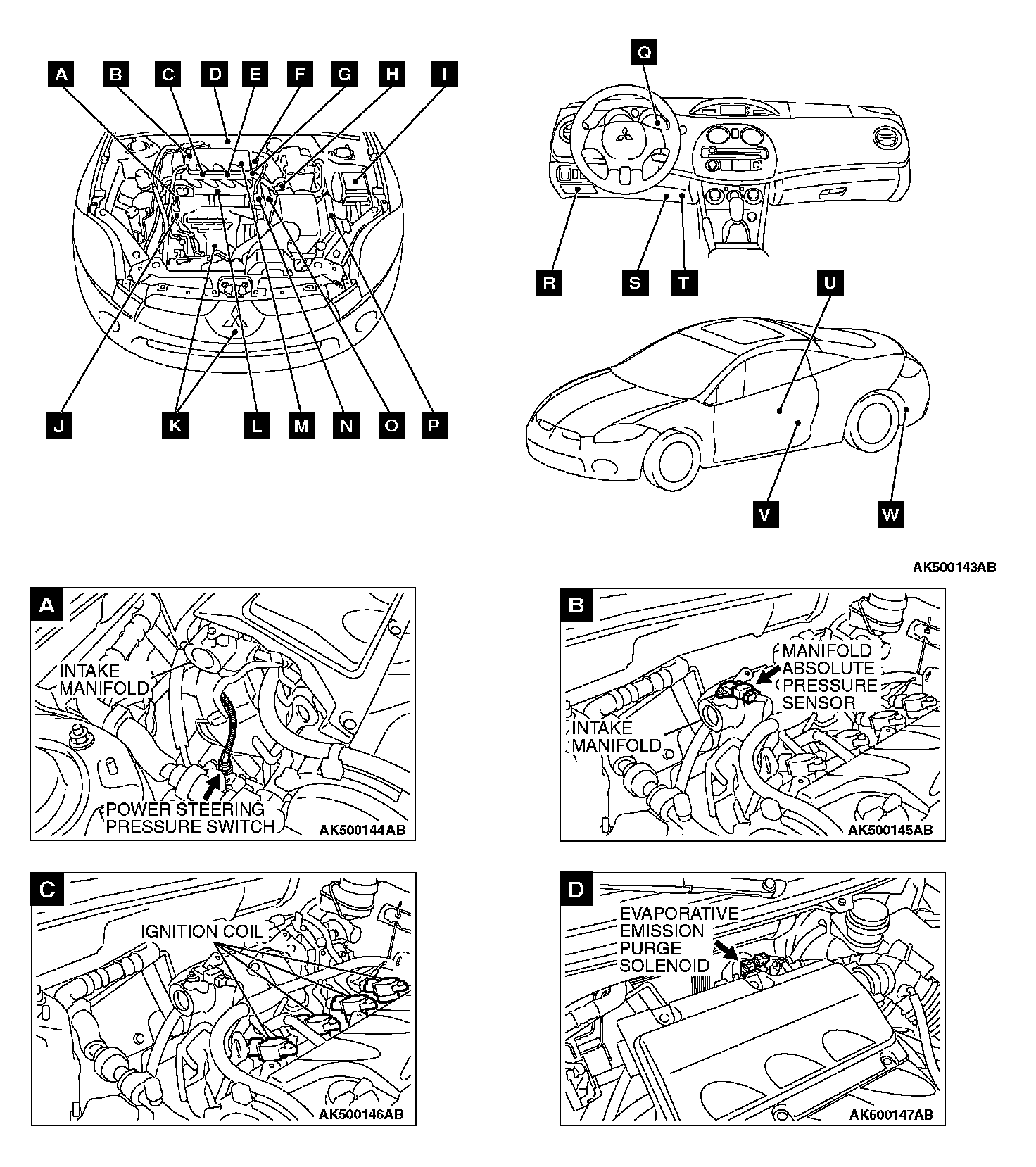 A B C D E F G H I

J K L M N O P

Q

R S T

U

V W

AK500143AB

A

INTAKE MANIFOLD

POWER STEERING PRESSURE SWITCH

AK500144AB

B

MANIFOLD ABSOLUTE PRESSURE SENSOR

INTAKE MANIFOLD

AK500145AB

C

IGNITION COIL

AK500146AB

D

EVAPORATIVE EMISSION PURGE SOLENOID

AK500147AB