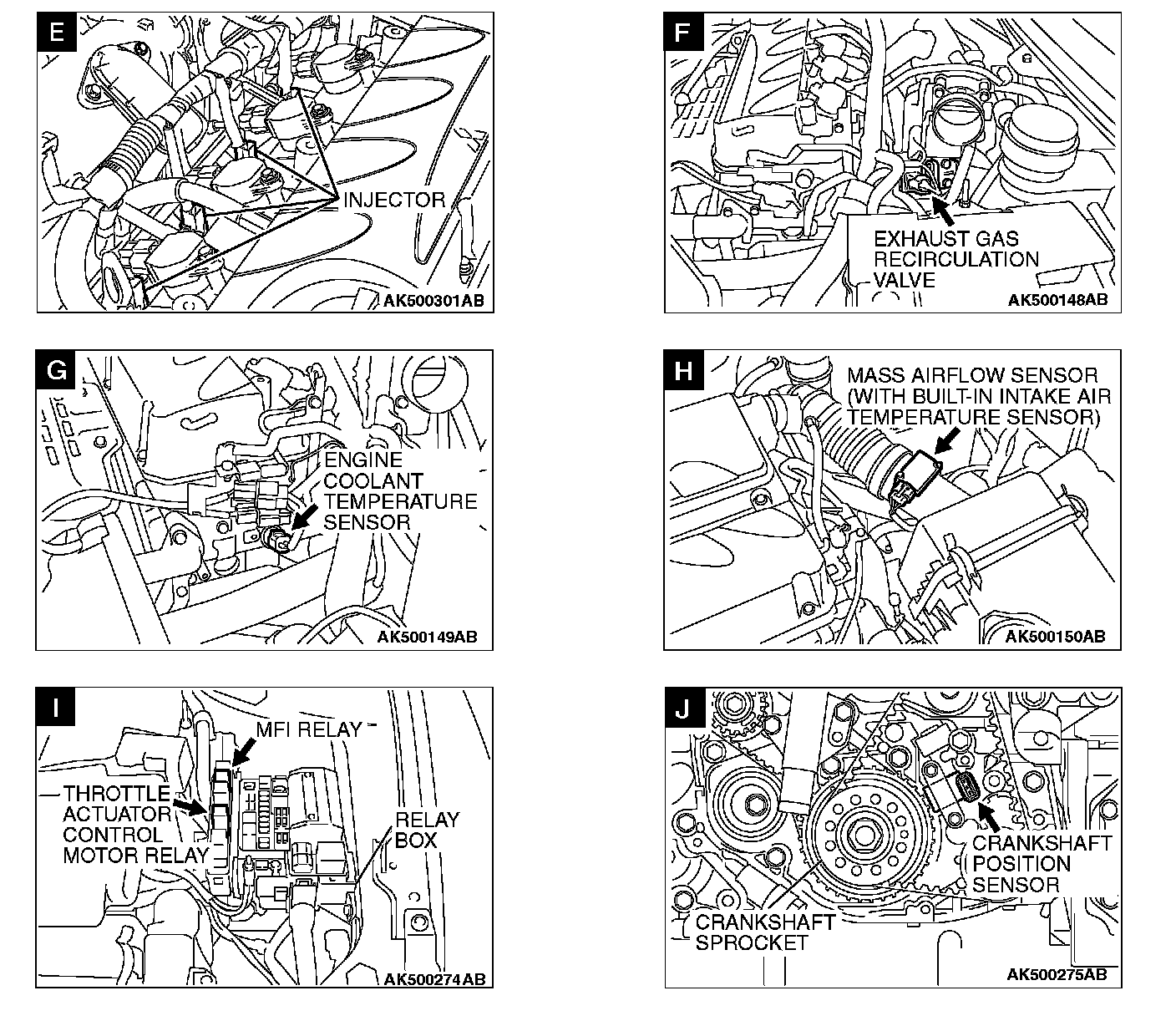 E

INJECTOR

AK500301AB

F

EXHAUST GAS RECIRCULATION VALVE

AK500148AB

G

ENGINE COOLANT TEMPERATURE SENSOR

AK500149AB

H

MASS AIRFLOW SENSOR (WITH BUILT-IN INTAKE AIR TEMPERATURE SENSOR)

AK500150AB

I

MFI RELAY

THROTTLE ACTUATOR CONTROL MOTOR RELAY

RELAY BOX

AK500274AB

J

CRANKSHAFT POSITION SENSOR

CRANKSHAFT SPROCKET

AK500275AB