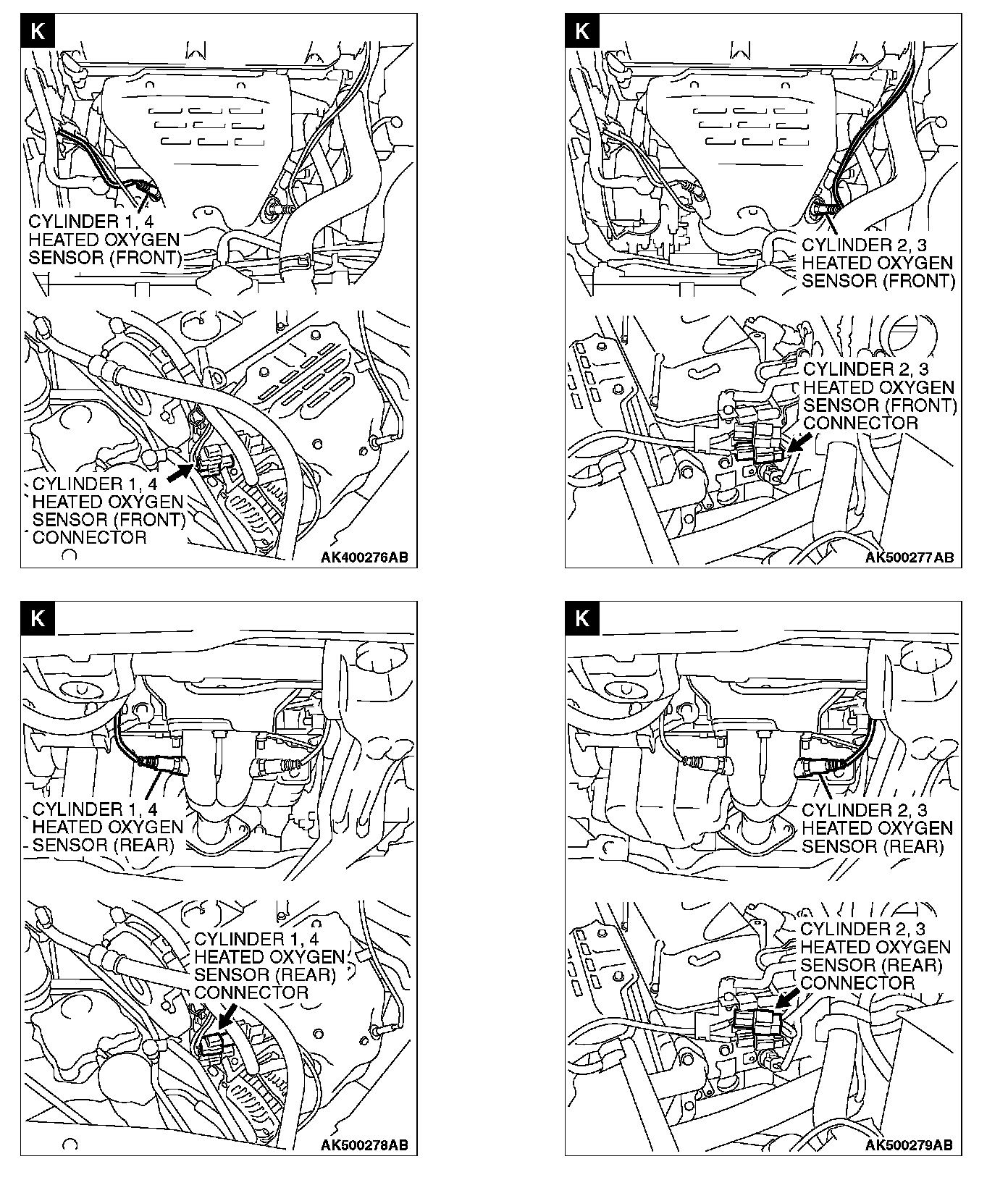 K

CYLINDER 1, 4 HEATED OXYGEN SENSOR (FRONT)

CYLINDER 1, 4 HEATED OXYGEN SENSOR (FRONT) CONNECTOR

AK400276AB

K

CYLINDER 2, 3 HEATED OXYGEN SENSOR (FRONT)

CYLINDER 2, 3 HEATED OXYGEN SENSOR (FRONT) CONNECTOR

AK500277AB

K

CYLINDER 1, 4 HEATED OXYGEN SENSOR (REAR)

CYLINDER 1, 4 HEATED OXYGEN SENSOR (REAR) CONNECTOR

AK500278AB

K

CYLINDER 2, 3 HEATED OXYGEN SENSOR (REAR)

CYLINDER 2, 3 HEATED OXYGEN SENSOR (REAR) CONNECTOR

AK500279AB