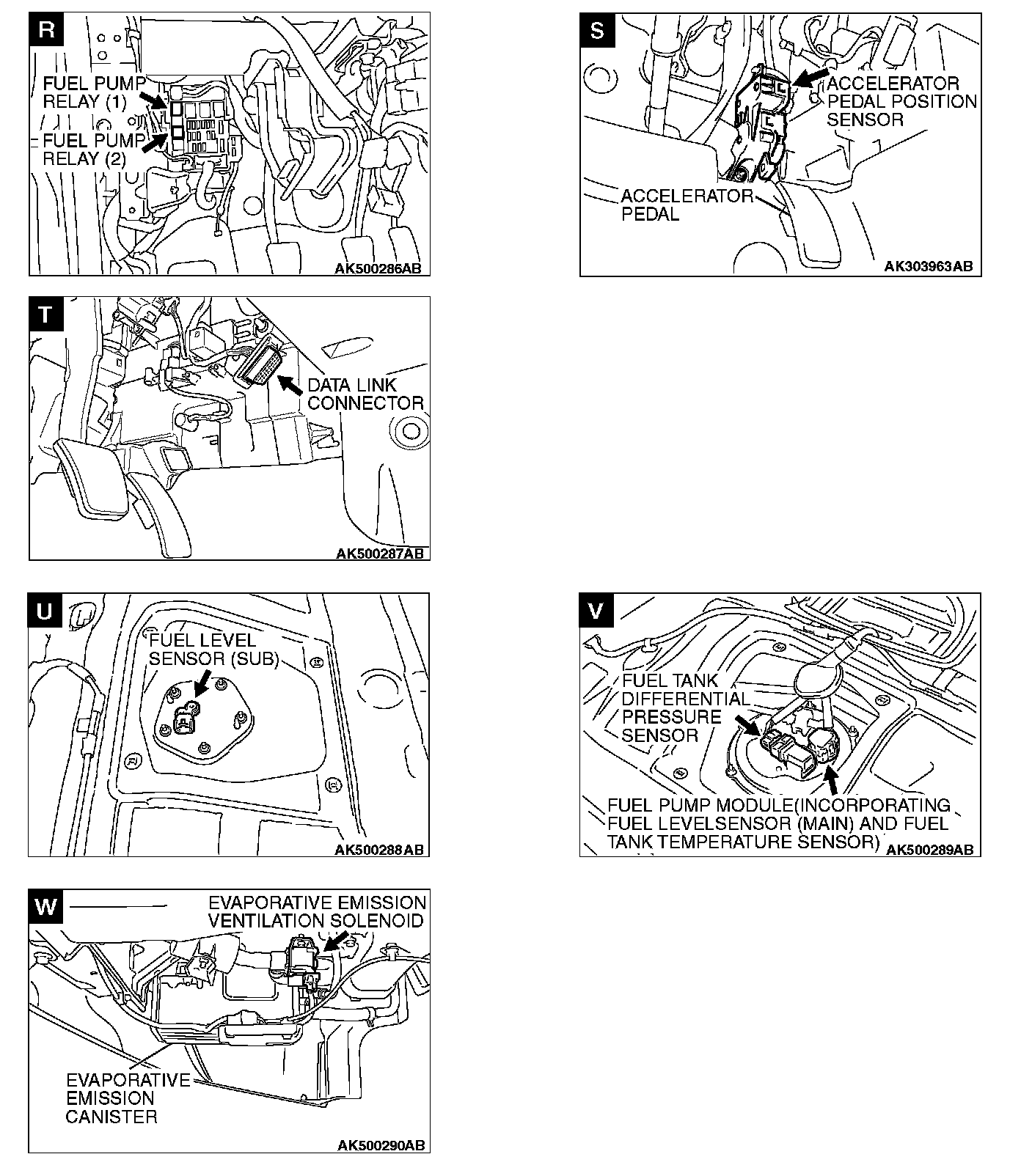 R

FUEL PUMP RELAY (1)

FUEL PUMP RELAY (2)

AK500286AB

S

ACCELERATOR PEDAL POSITION SENSOR

ACCELERATOR PEDAL

AK303963AB

T

DATA LINK CONNECTOR

AK500287AB

U

FUEL LEVEL SENSOR (SUB)

AK500288AB

V

FUEL TANK DIFFERENTIAL PRESSURE SENSOR

FUEL PUMP MODULE(INCORPORATING FUEL LEVELSENSOR (MAIN) AND FUEL TANK TEMPERATURE SENSOR)

AK500289AB

W

EVAPORATIVE EMISSION VENTILATION SOLENOID

EVAPORATIVE EMISSION CANISTER

AK500290AB