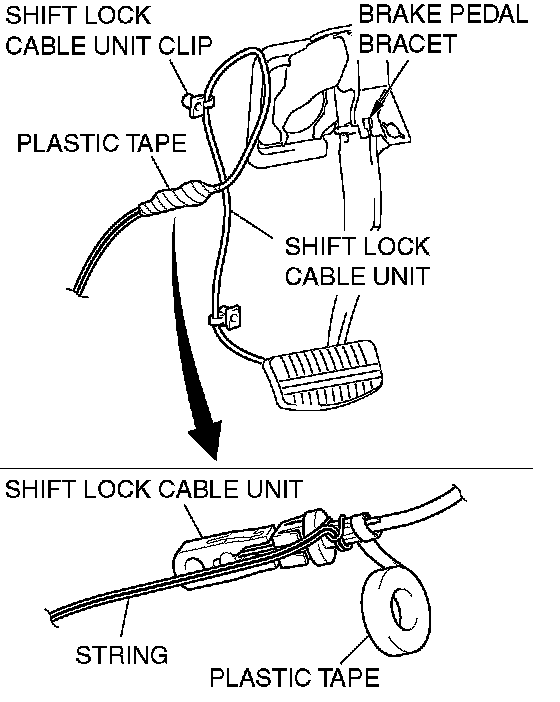 SHIFT LOCK CABLE UNIT CLIP

BRAKE PEDAL BRACET

PLASTIC TAPE

SHIFT LOCK CABLE UNIT

SHIFT LOCK CABLE UNIT

STRING

PLASTIC TAPE