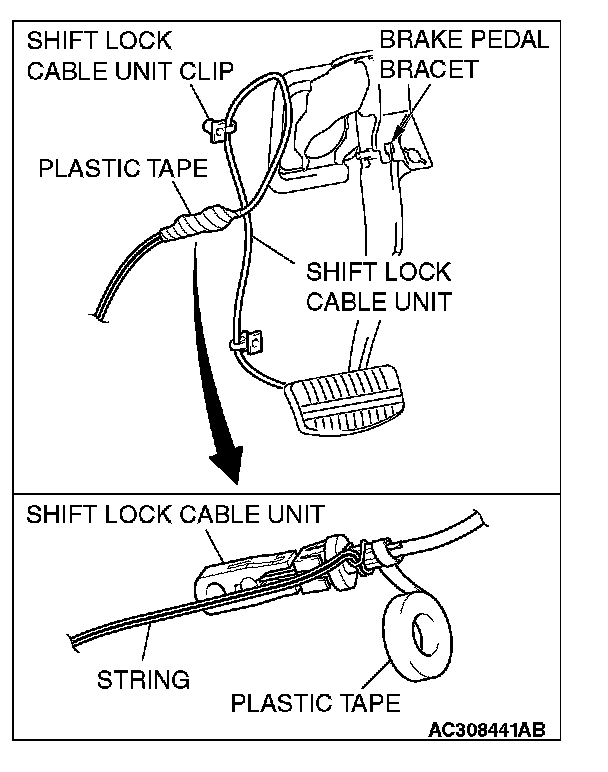 SHIFT LOCK CABLE UNIT CLIP

BRAKE PEDAL BRACET

PLASTIC TAPE

SHIFT LOCK CABLE UNIT

SHIFT LOCK CABLE UNIT

STRING

PLASTIC TAPE

AC308441AB