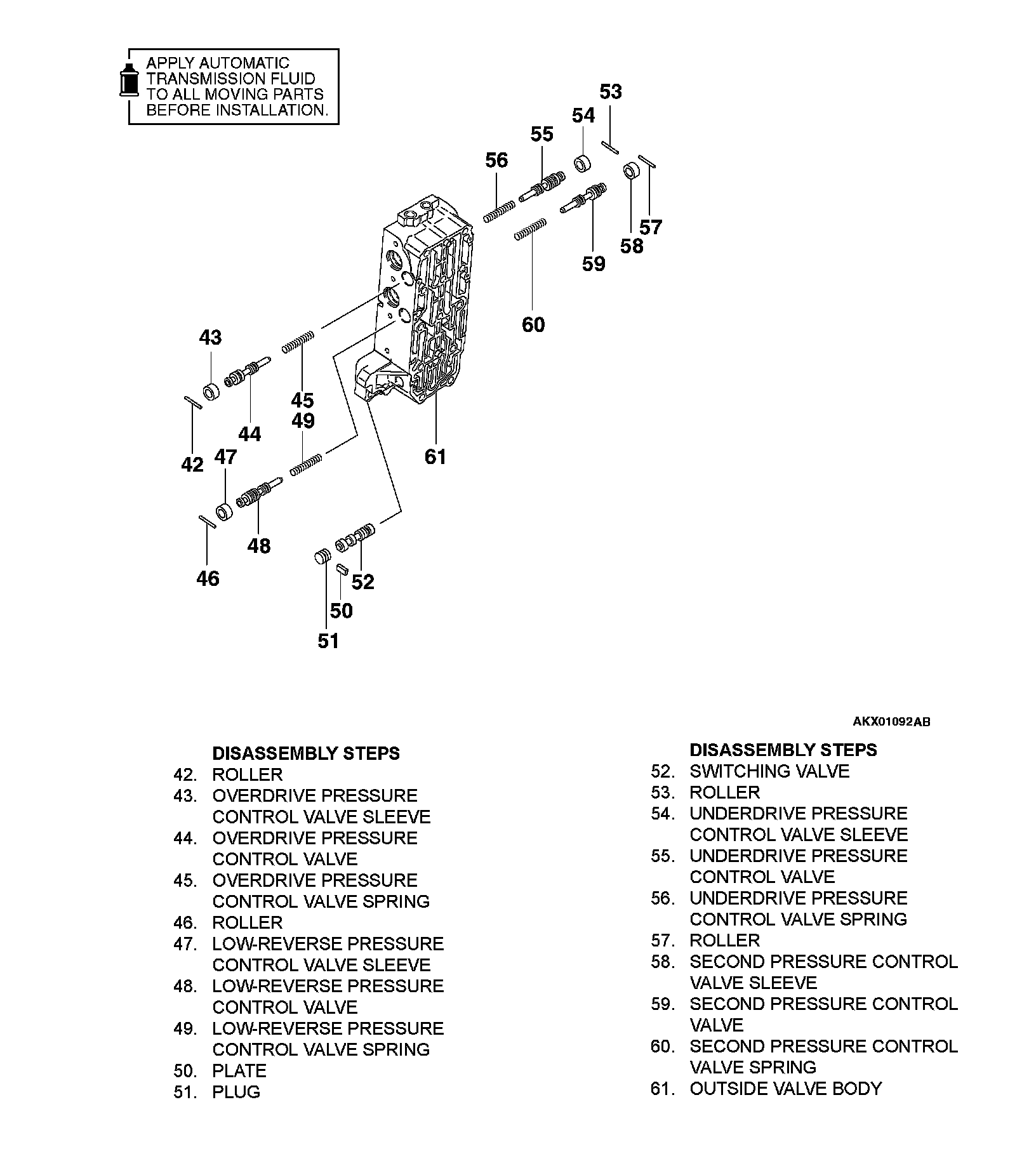 APPLY AUTOMATIC TRANSMISSION FLUID TO ALL MOVING PARTS BEFORE INSTALLATION.

53
54
55
56
57
58
59
60
43
45
49
44
42
47
61
48
46
52
50
51

AKX01092AB

DISASSEMBLY STEPS
42. ROLLER
43. OVERDRIVE PRESSURE CONTROL VALVE SLEEVE
44. OVERDRIVE PRESSURE CONTROL VALVE
45. OVERDRIVE PRESSURE CONTROL VALVE SPRING
46. ROLLER
47. LOW-REVERSE PRESSURE CONTROL VALVE SLEEVE
48. LOW-REVERSE PRESSURE CONTROL VALVE
49. LOW-REVERSE PRESSURE CONTROL VALVE SPRING
50. PLATE
51. PLUG

DISASSEMBLY STEPS
52. SWITCHING VALVE
53. ROLLER
54. UNDERDRIVE PRESSURE CONTROL VALVE SLEEVE
55. UNDERDRIVE PRESSURE CONTROL VALVE
56. UNDERDRIVE PRESSURE CONTROL VALVE SPRING
57. ROLLER
58. SECOND PRESSURE CONTROL VALVE SLEEVE
59. SECOND PRESSURE CONTROL VALVE
60. SECOND PRESSURE CONTROL VALVE SPRING
61. OUTSIDE VALVE BODY