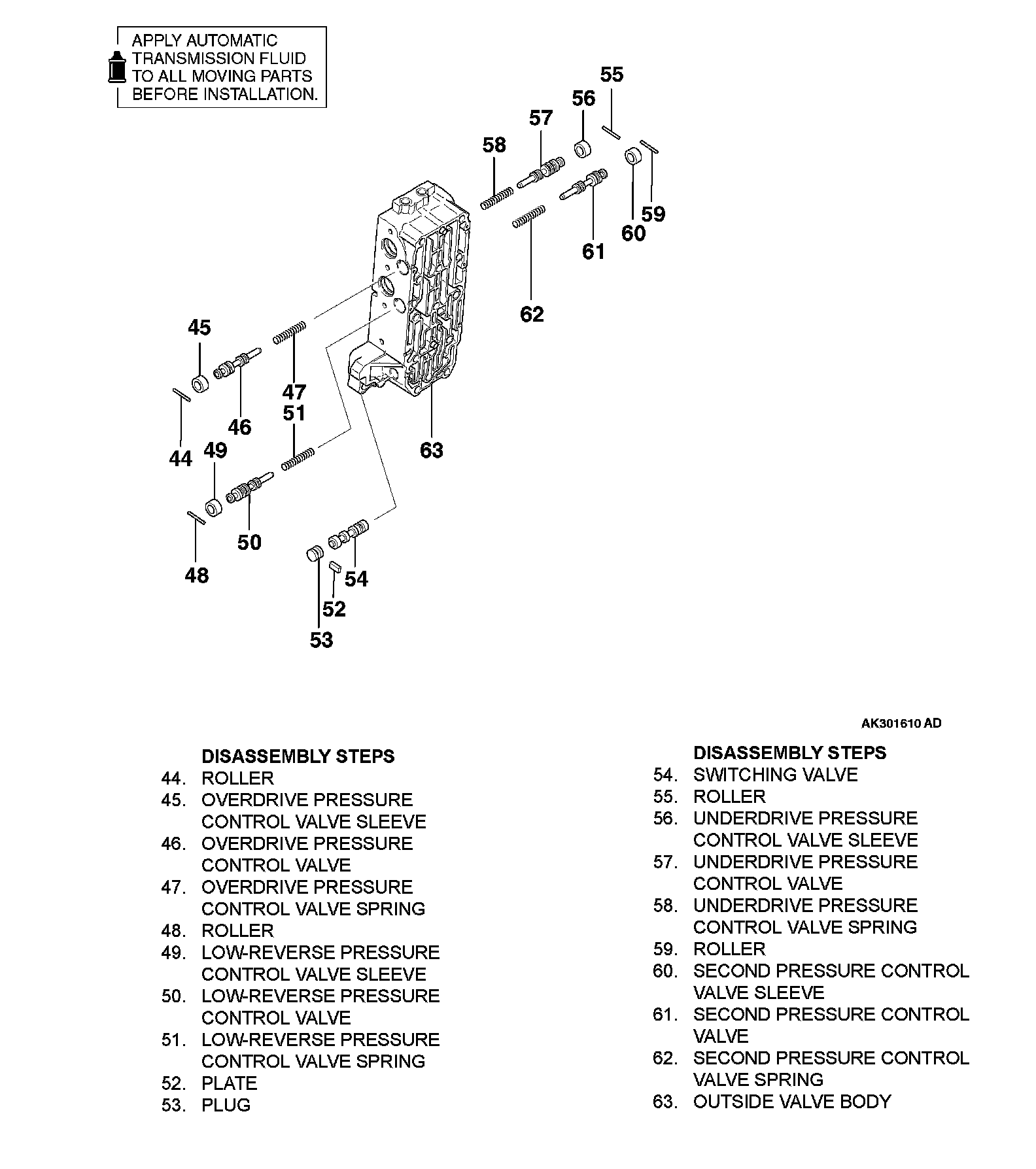 APPLY AUTOMATIC TRANSMISSION FLUID TO ALL MOVING PARTS BEFORE INSTALLATION.

55
56
57
58
59
60
61
62
45
47
51
46
44
49
63
50
48
54
52
53

AK301610 AD

DISASSEMBLY STEPS
44. ROLLER
45. OVERDRIVE PRESSURE CONTROL VALVE SLEEVE
46. OVERDRIVE PRESSURE CONTROL VALVE
47. OVERDRIVE PRESSURE CONTROL VALVE SPRING
48. ROLLER
49. LOW-REVERSE PRESSURE CONTROL VALVE SLEEVE
50. LOW-REVERSE PRESSURE CONTROL VALVE
51. LOW-REVERSE PRESSURE CONTROL VALVE SPRING
52. PLATE
53. PLUG

DISASSEMBLY STEPS
54. SWITCHING VALVE
55. ROLLER
56. UNDERDRIVE PRESSURE CONTROL VALVE SLEEVE
57. UNDERDRIVE PRESSURE CONTROL VALVE
58. UNDERDRIVE PRESSURE CONTROL VALVE SPRING
59. ROLLER
60. SECOND PRESSURE CONTROL VALVE SLEEVE
61. SECOND PRESSURE CONTROL VALVE
62. SECOND PRESSURE CONTROL VALVE SPRING
63. OUTSIDE VALVE BODY