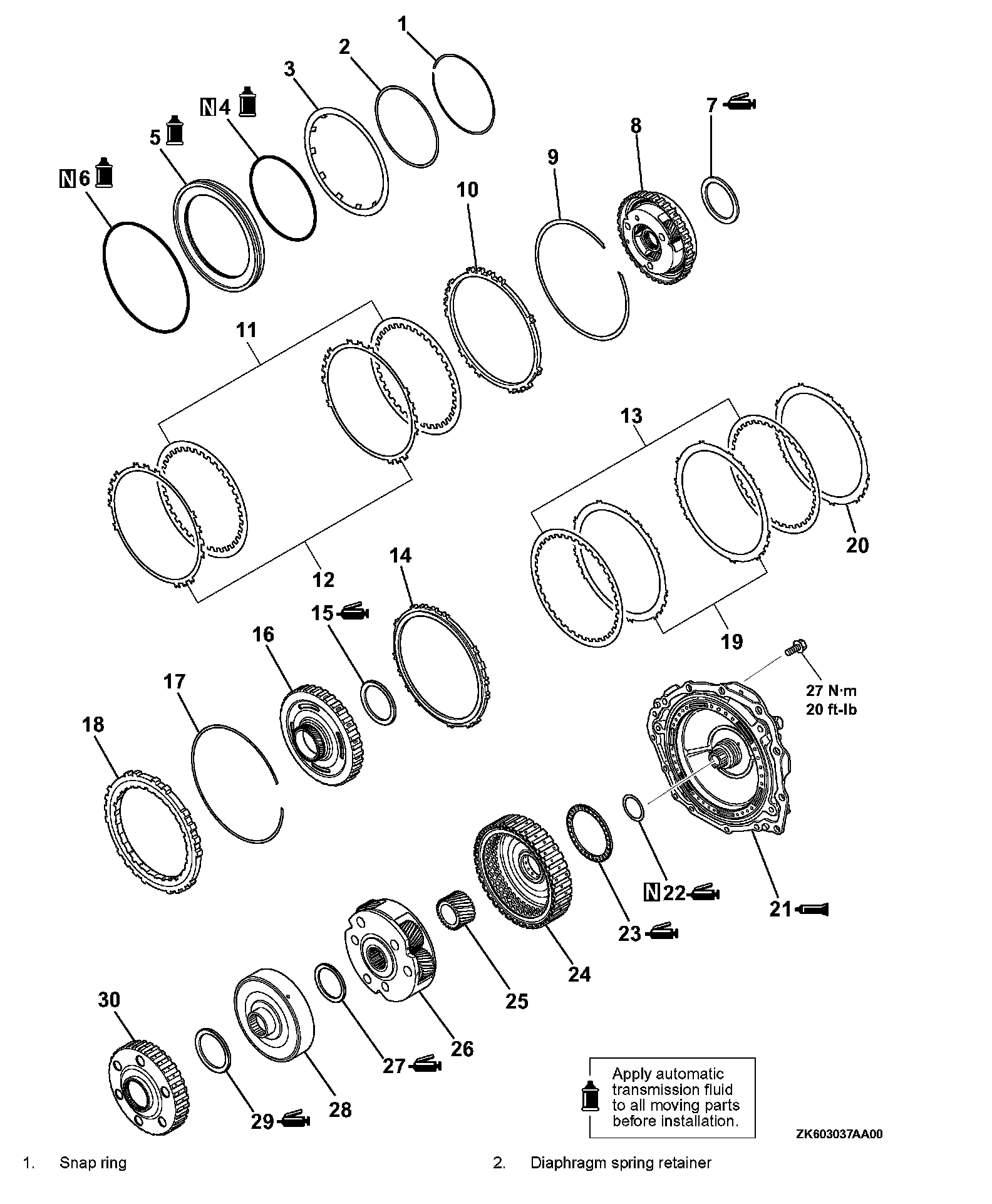 1
2
3
N 4
5
N 6
7
8
9
10
11
12
13
14
15
16
17
18
19
20
27 N·m
20 ft-lb
21
N 22
23
24
25
26
27
28
29
30

Apply automatic transmission fluid to all moving parts before installation.

ZK603037AA00

1. Snap ring

2. Diaphragm spring retainer